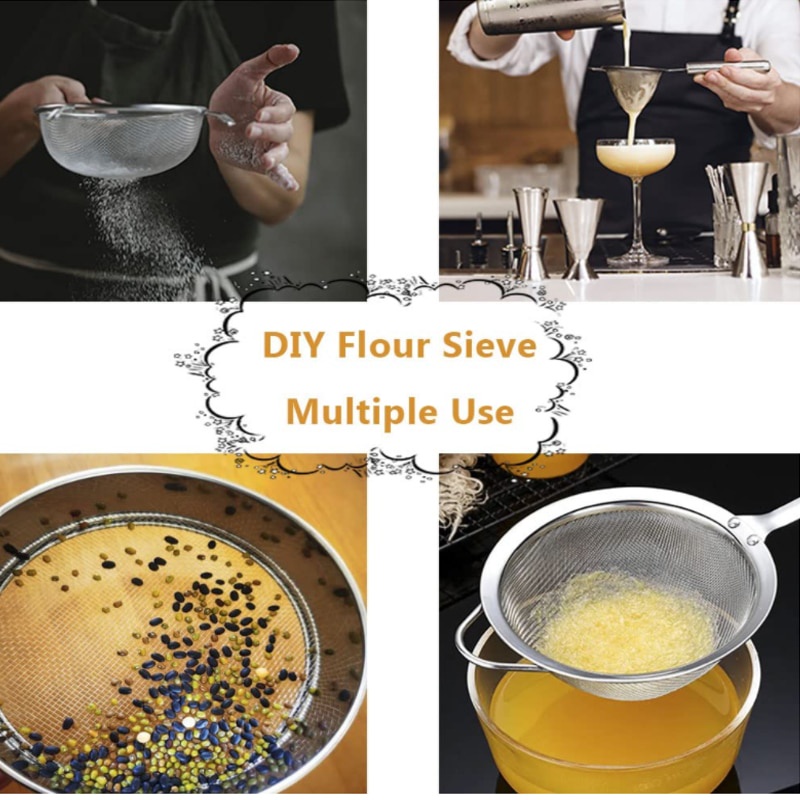 DIY Flour Sieve
Multiple Use