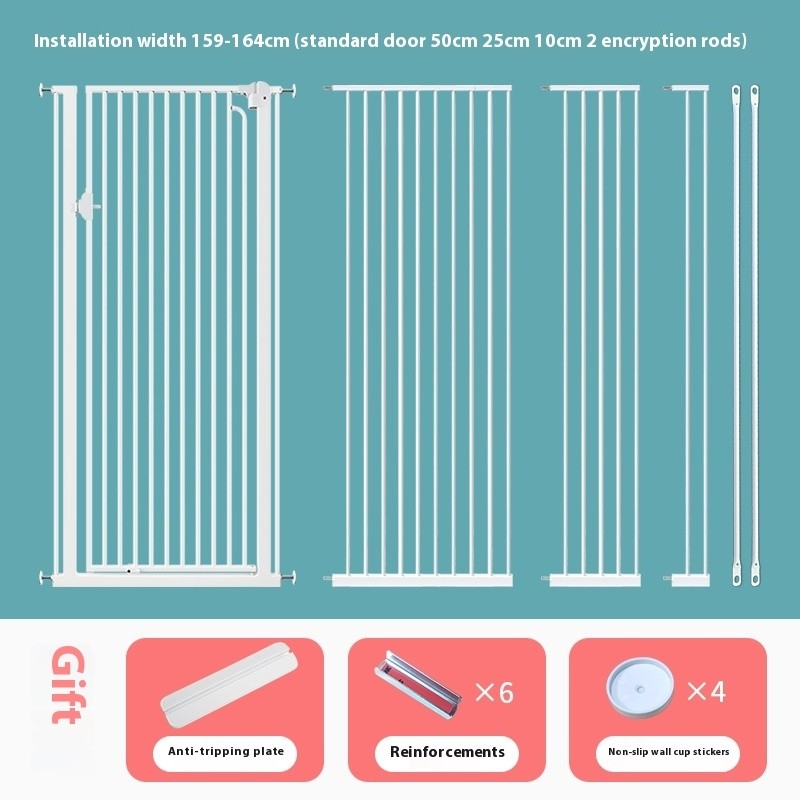 Installation width 159-164cm (standard door 50cm 25cm 10cm 2 encryption rods)

Gift

Anti-tripping plate

×6

Reinforcements

×4

Non-slip wall cup stickers