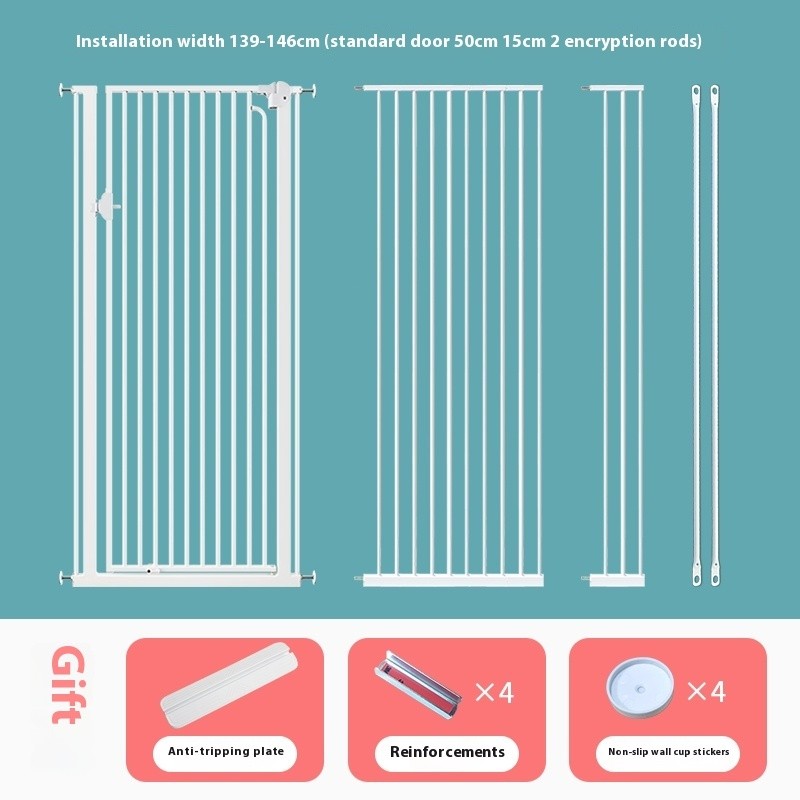 Installation width 139-146cm (standard door 50cm 15cm 2 encryption rods)

Gift

Anti-tripping plate

×4

Reinforcements

×4

Non-slip wall cup stickers