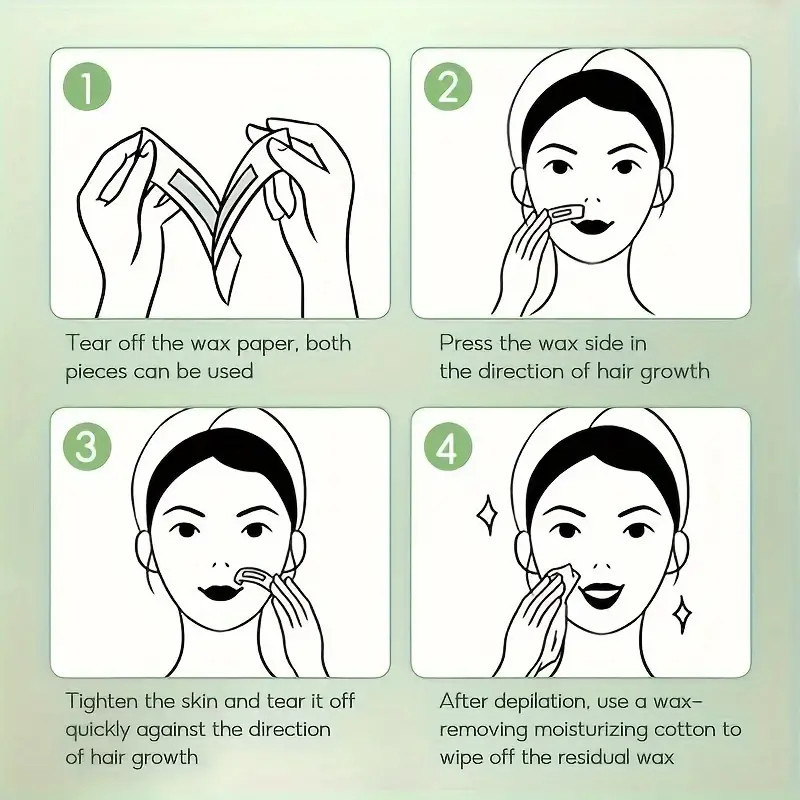 1

Tear off the wax paper, both pieces can be used

2

Press the wax side in the direction of hair growth

3

Tighten the skin and tear it off quickly against the direction of hair growth

4

After depilation, use a wax-removing moisturizing cotton to wipe off the residual wax