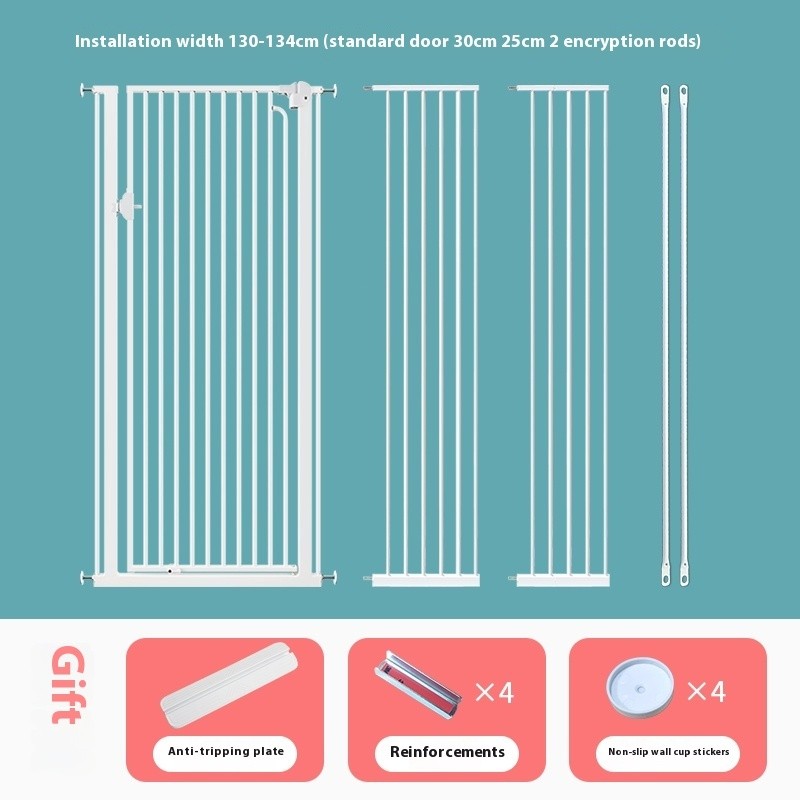 Installation width 130-134cm (standard door 30cm 25cm 2 encryption rods)

Gift

Anti-tripping plate

×4

Reinforcements

×4

Non-slip wall cup stickers