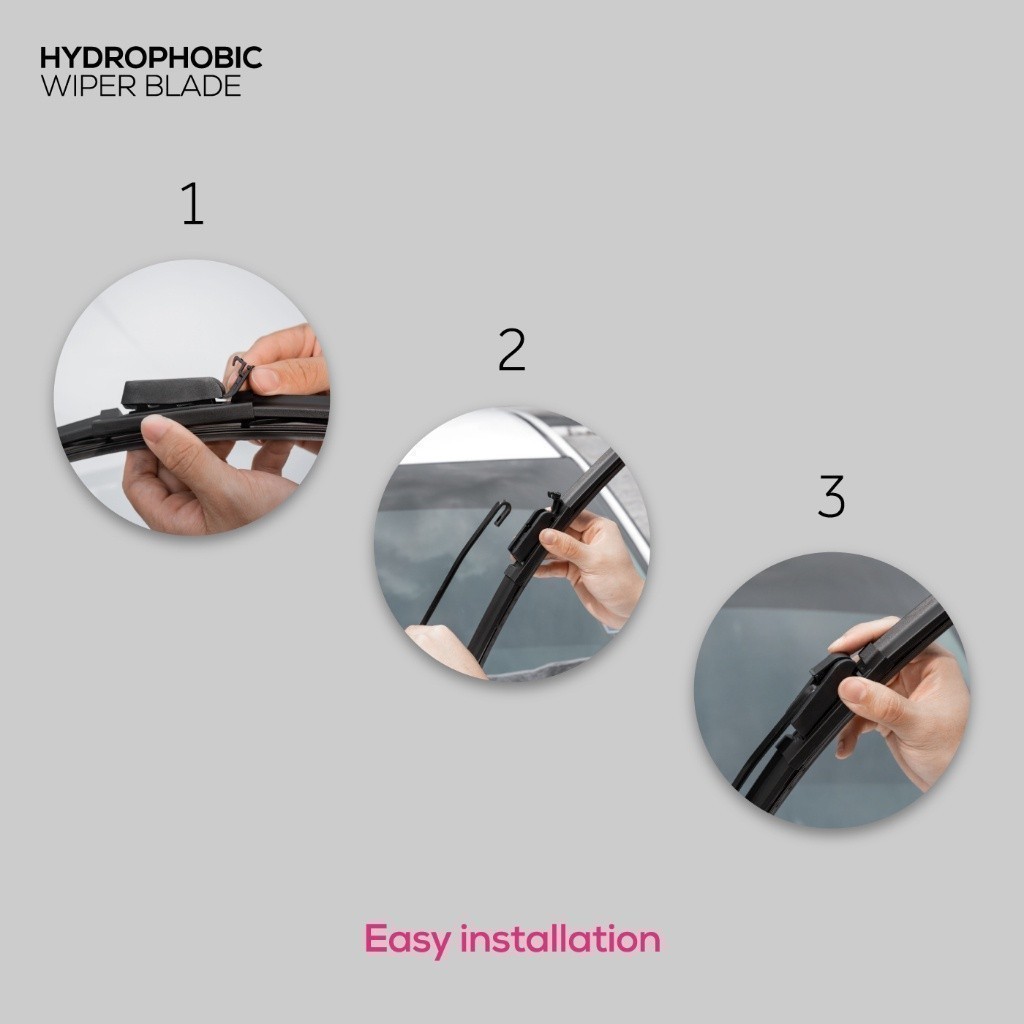 HYDROPHOBIC
WIPER BLADE

1

2

3

Easy installation