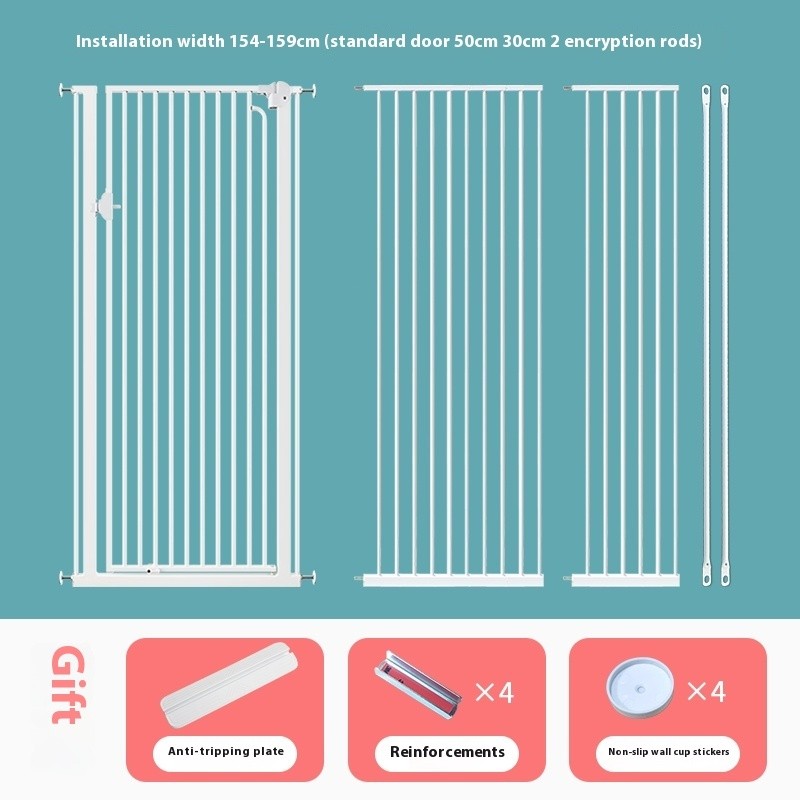 Installation width 154-159cm (standard door 50cm 30cm 2 encryption rods)

Gift

Anti-tripping plate

×4

Reinforcements

×4

Non-slip wall cup stickers