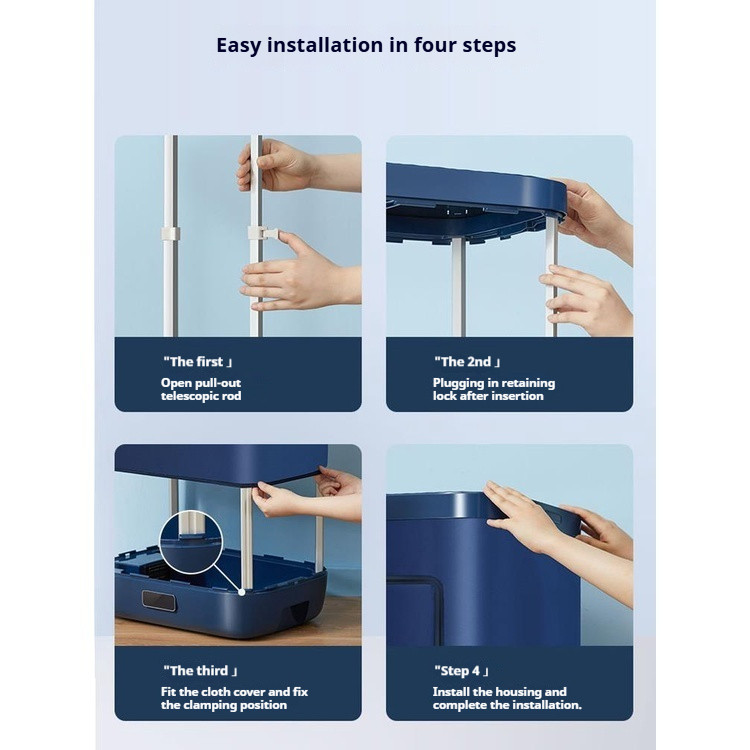 Easy installation in four steps

"The first 」

Open pull-out telescopic rod

"The 2nd 」

Plugging in retaining lock after insertion

"The third 」

Fit the cloth cover and fix the clamping position

"Step 4 」

Install the housing and complete the installation.