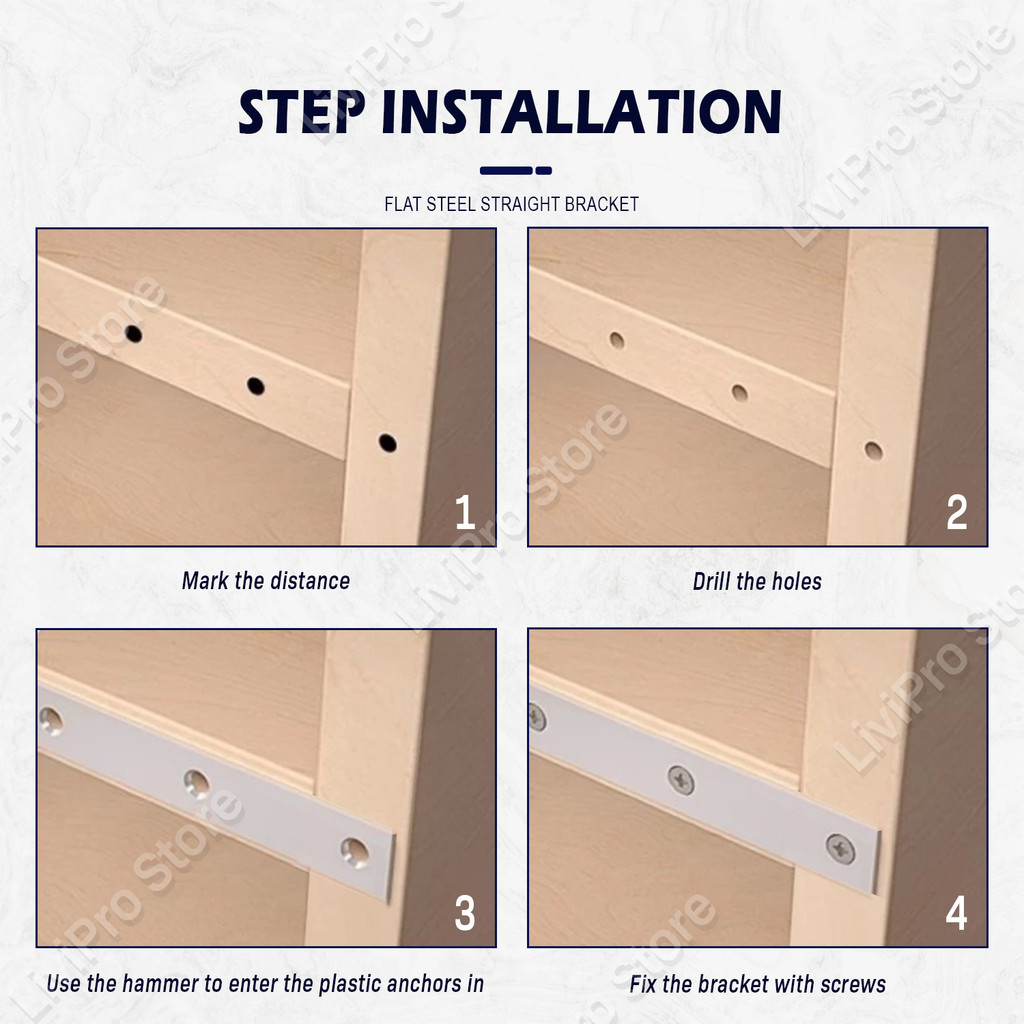 STEP INSTALLATION

FLAT STEEL STRAIGHT BRACKET

1

Mark the distance

2

Drill the holes

3

Use the hammer to enter the plastic anchors in

4

Fix the bracket with screws

LiviPro Store