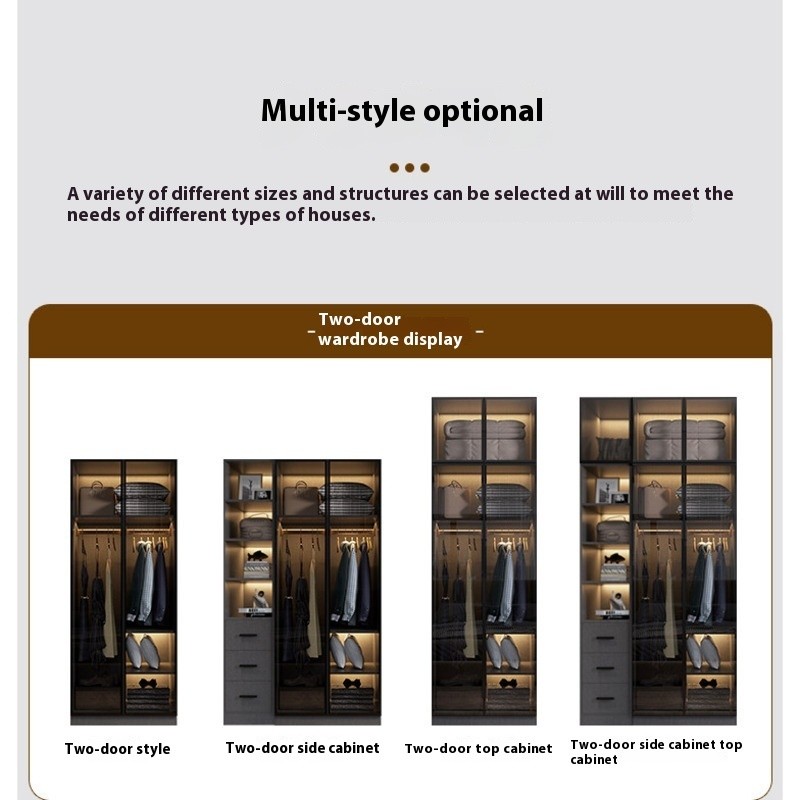 Multi-style optional

A variety of different sizes and structures can be selected at will to meet the needs of different types of houses.

Two-door wardrobe display

Two-door style

Two-door side cabinet

Two-door top cabinet

Two-door side cabinet top cabinet