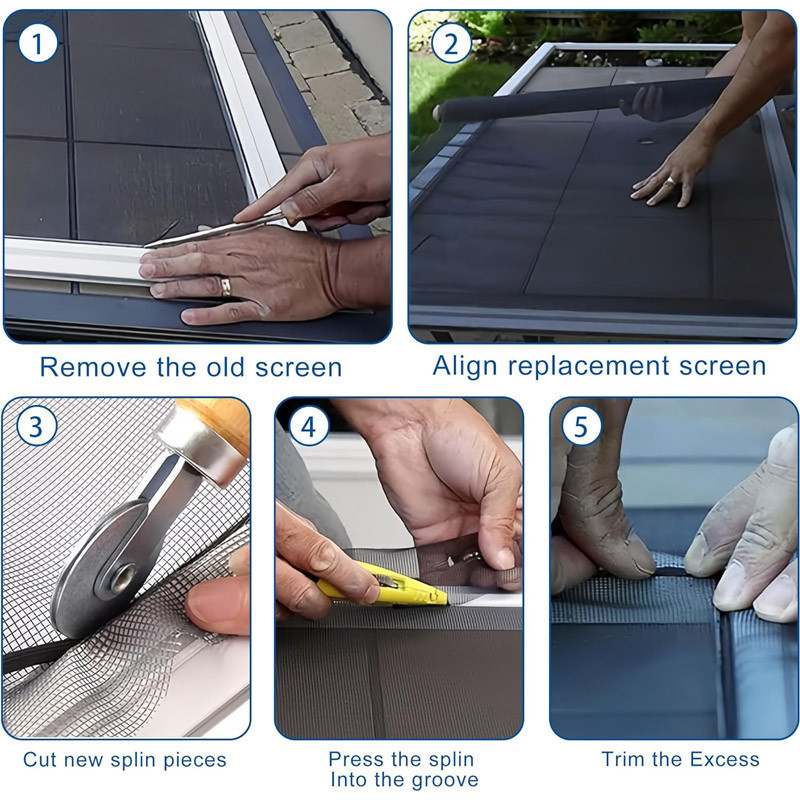 1

Remove the old screen

2

Align replacement screen

3

Cut new splin pieces

4

Press the splin
Into the groove

5

Trim the Excess