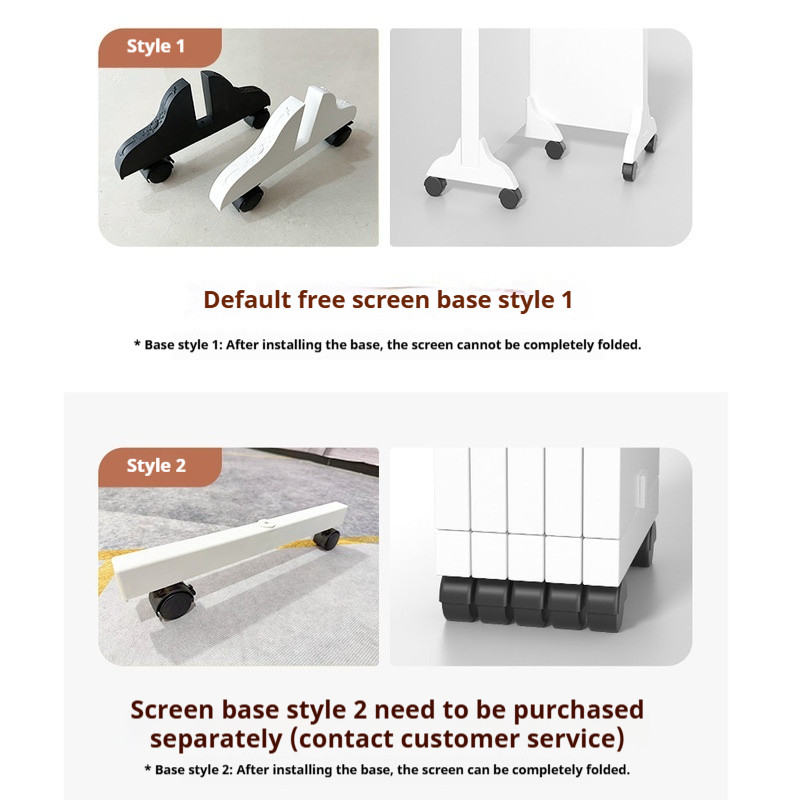 Style 1

Default free screen base style 1

* Base style 1: After installing the base, the screen cannot be completely folded.

Style 2

Screen base style 2 need to be purchased separately (contact customer service)

* Base style 2: After installing the base, the screen can be completely folded.