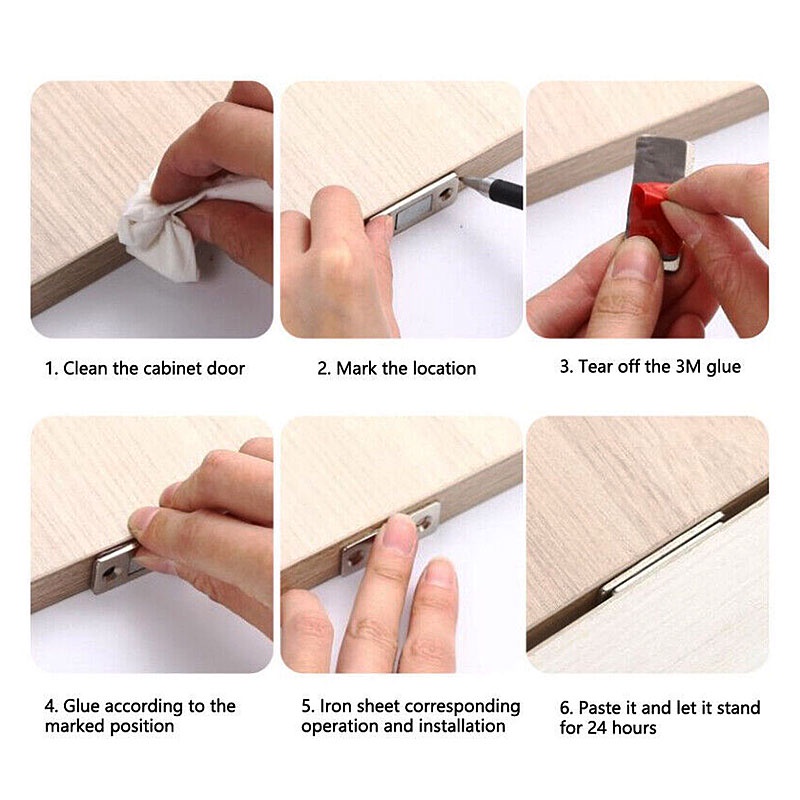 1. Clean the cabinet door

2. Mark the location

3. Tear off the 3M glue

4. Glue according to the marked position

5. Iron sheet corresponding operation and installation

6. Paste it and let it stand for 24 hours