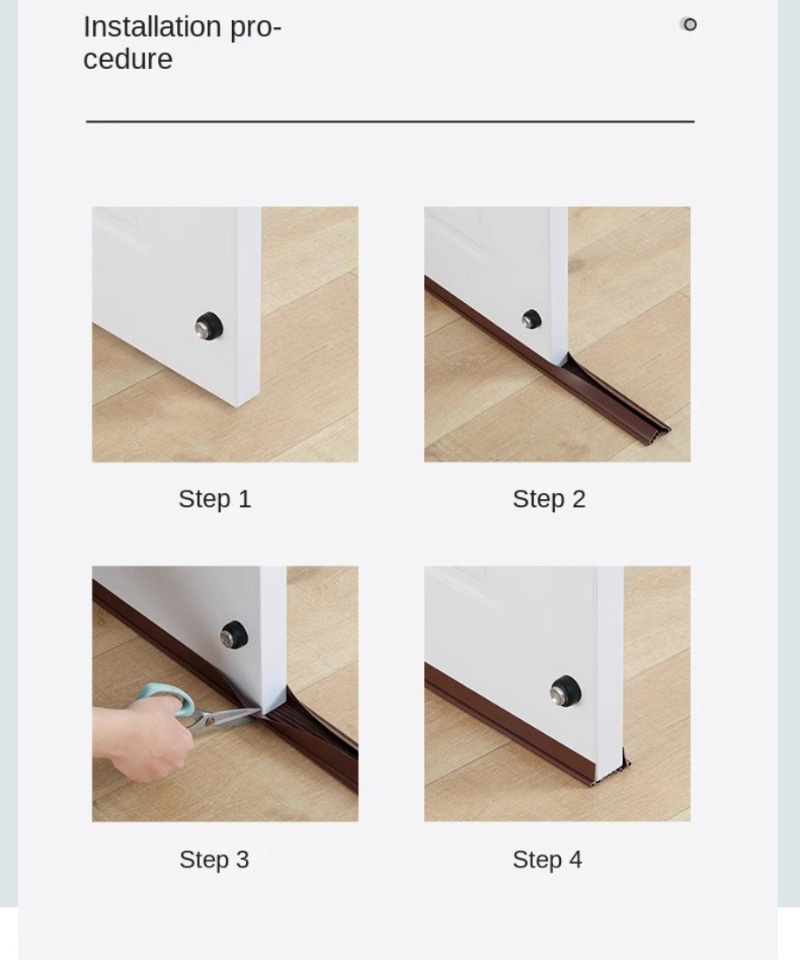 Installation procedure

Step 1

Step 2

Step 3

Step 4