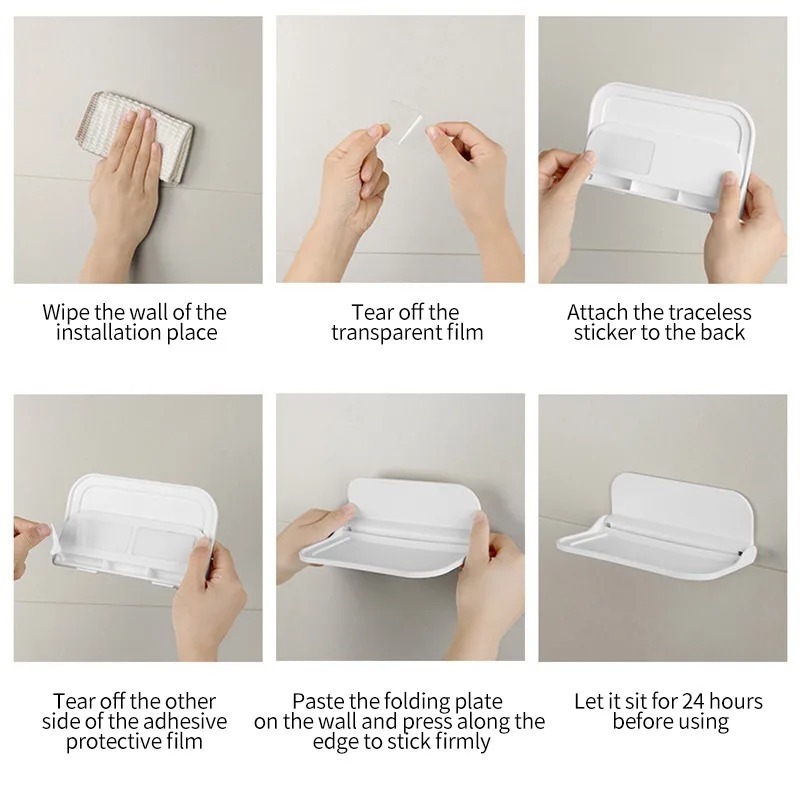 Wipe the wall of the installation place

Tear off the transparent film

Attach the traceless sticker to the back

Tear off the other side of the adhesive protective film

Paste the folding plate on the wall and press along the edge to stick firmly

Let it sit for 24 hours before using