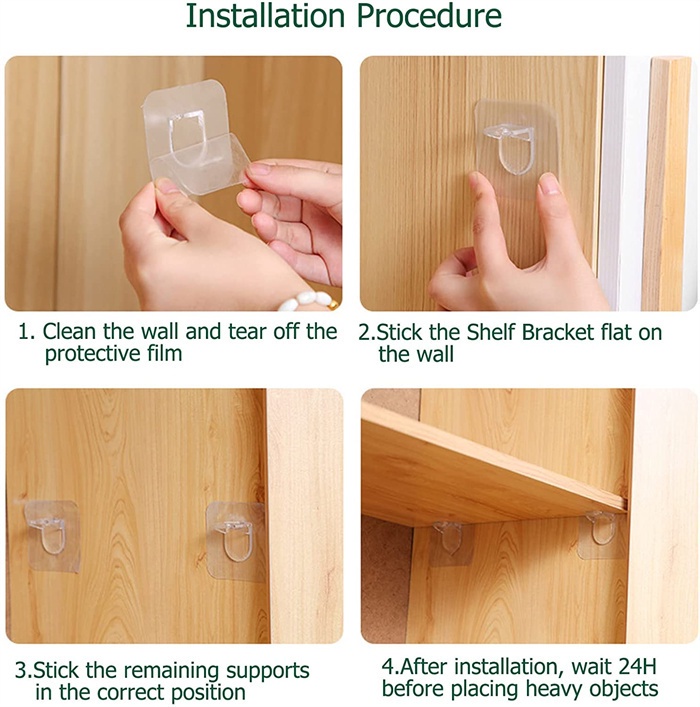 Installation Procedure

1. Clean the wall and tear off the protective film

2.Stick the Shelf Bracket flat on the wall

3.Stick the remaining supports in the correct position

4.After installation, wait 24H before placing heavy objects