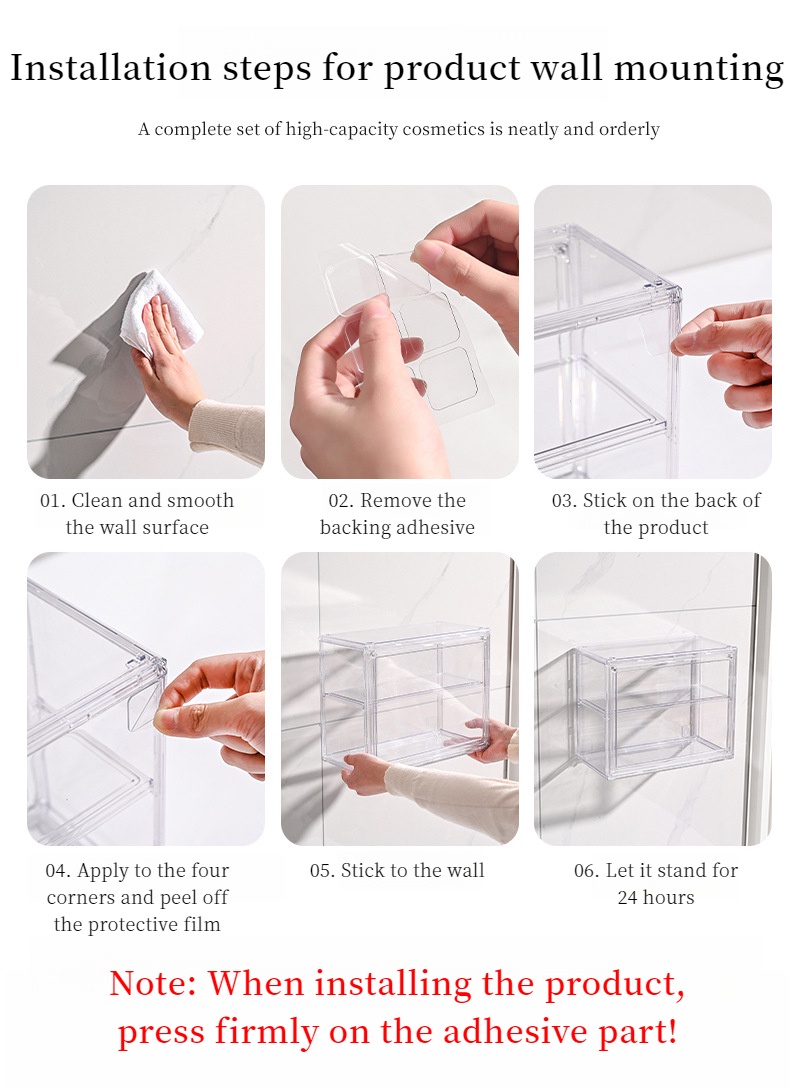 Installation steps for product wall mounting

A complete set of high-capacity cosmetics is neatly and orderly

01. Clean and smooth the wall surface

02. Remove the backing adhesive

03. Stick on the back of the product

04. Apply to the four corners and peel off the protective film

05. Stick to the wall

06. Let it stand for 24 hours

Note: When installing the product, press firmly on the adhesive part!