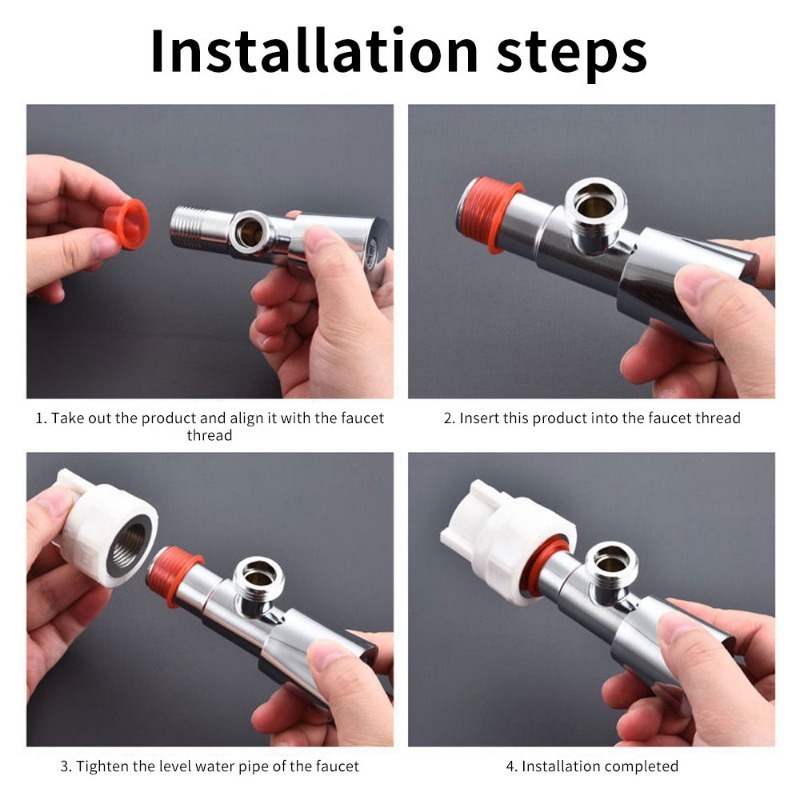 Installation steps

1. Take out the product and align it with the faucet thread

2. Insert this product into the faucet thread

3. Tighten the level water pipe of the faucet

4. Installation completed