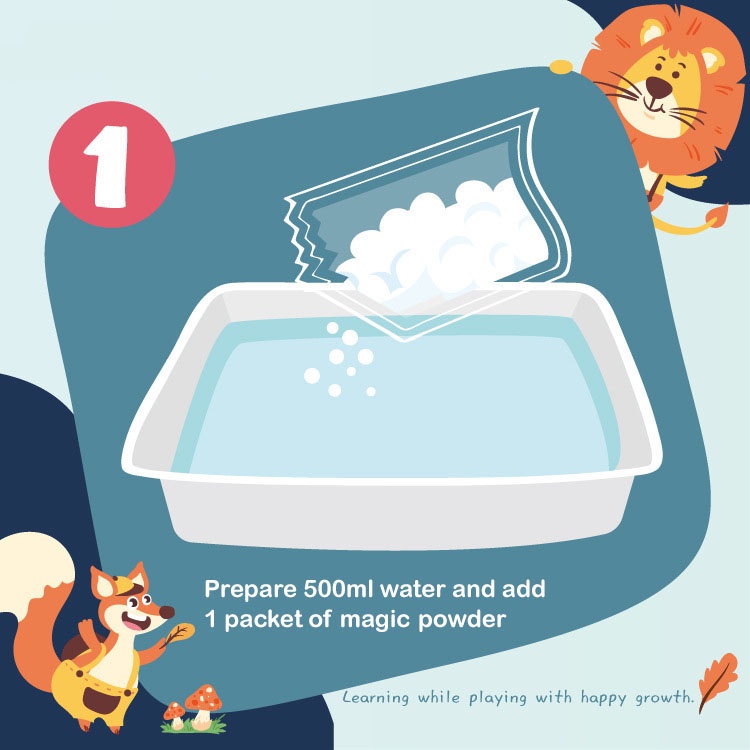 1

Prepare 500ml water and add 1 packet of magic powder

Learning while playing with happy growth.