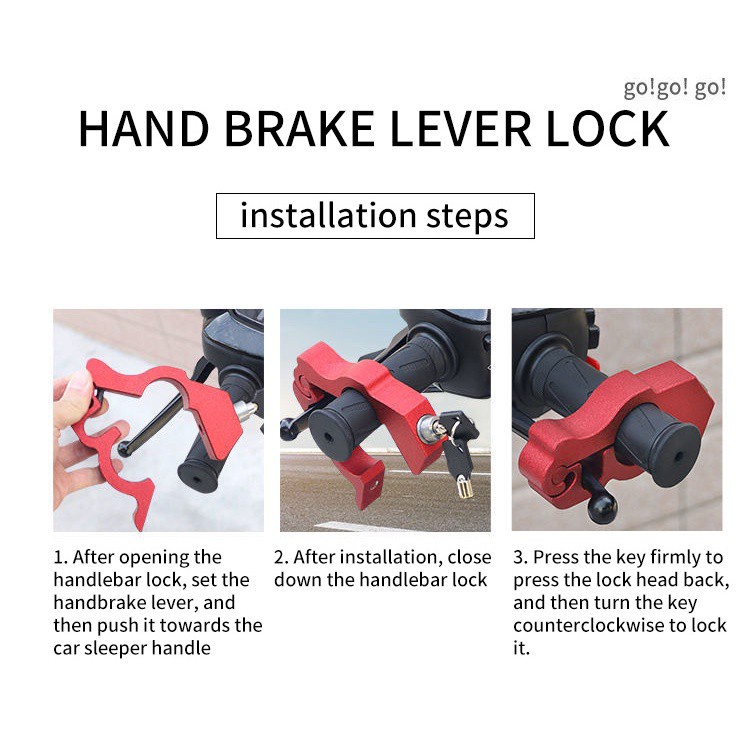 go!go! go!

HAND BRAKE LEVER LOCK

installation steps

1. After opening the handlebar lock, set the handbrake lever, and then push it towards the car sleeper handle

2. After installation, close down the handlebar lock

3. Press the key firmly to press the lock head back, and then turn the key counterclockwise to lock it.