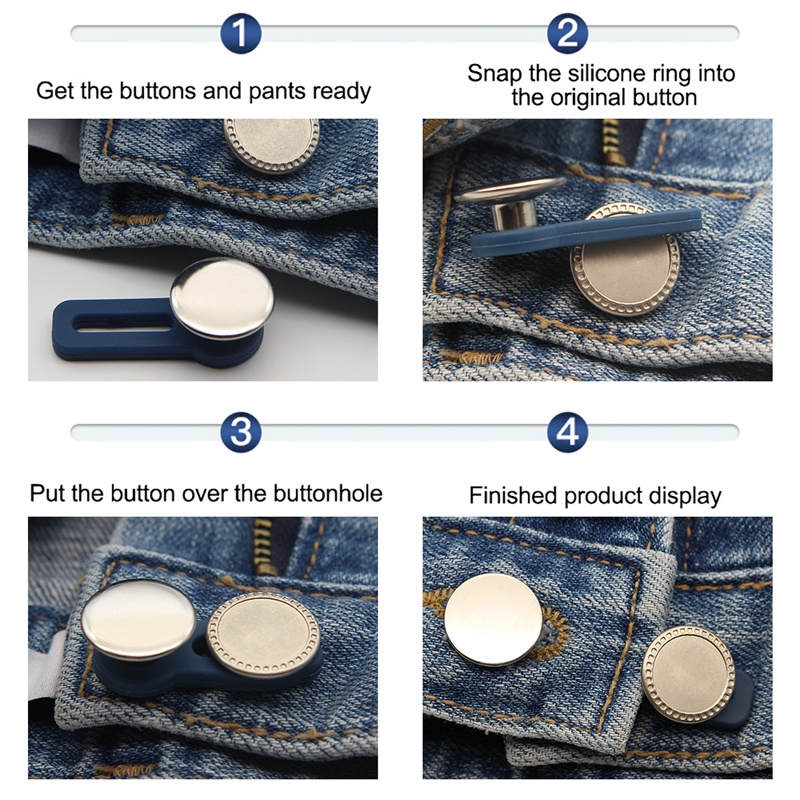 1

Get the buttons and pants ready

2

Snap the silicone ring into the original button

3

Put the button over the buttonhole

4

Finished product display