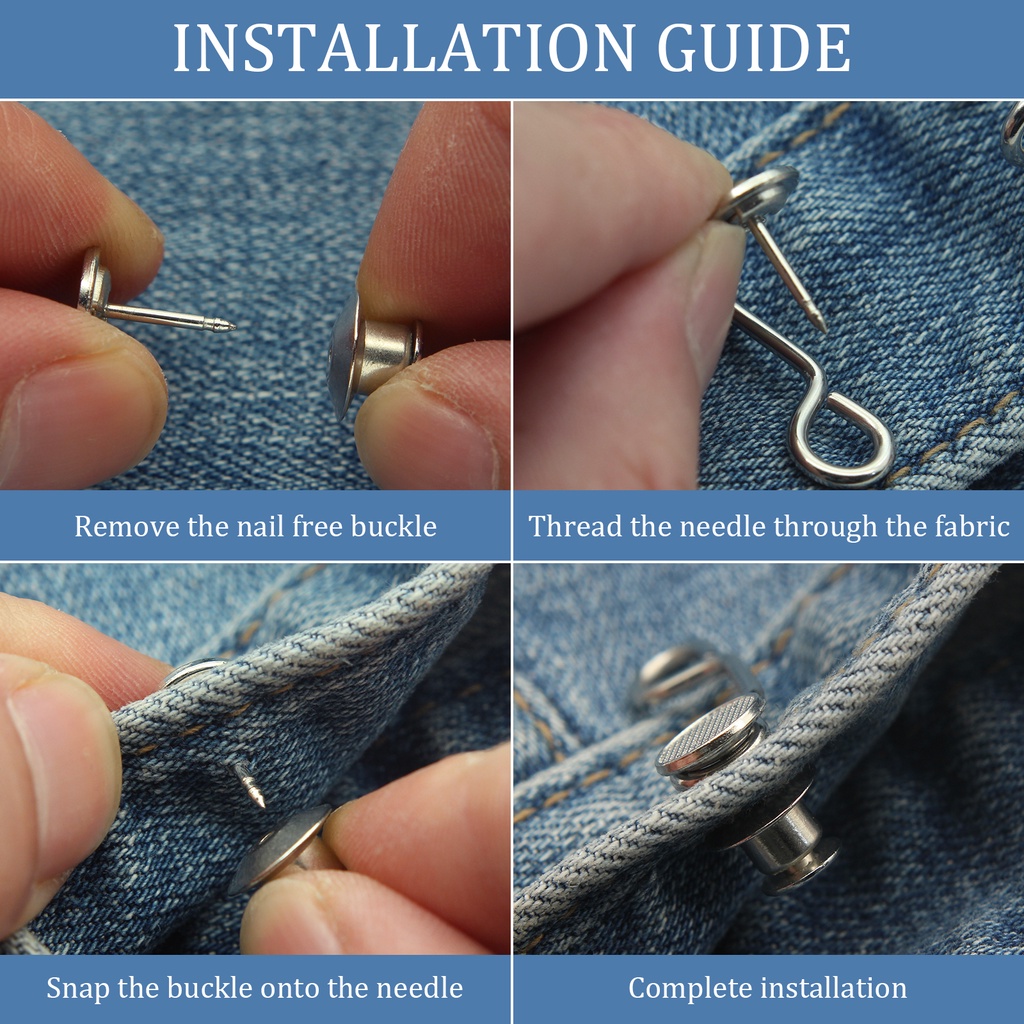 INSTALLATION GUIDE

Remove the nail free buckle

Thread the needle through the fabric

Snap the buckle onto the needle

Complete installation