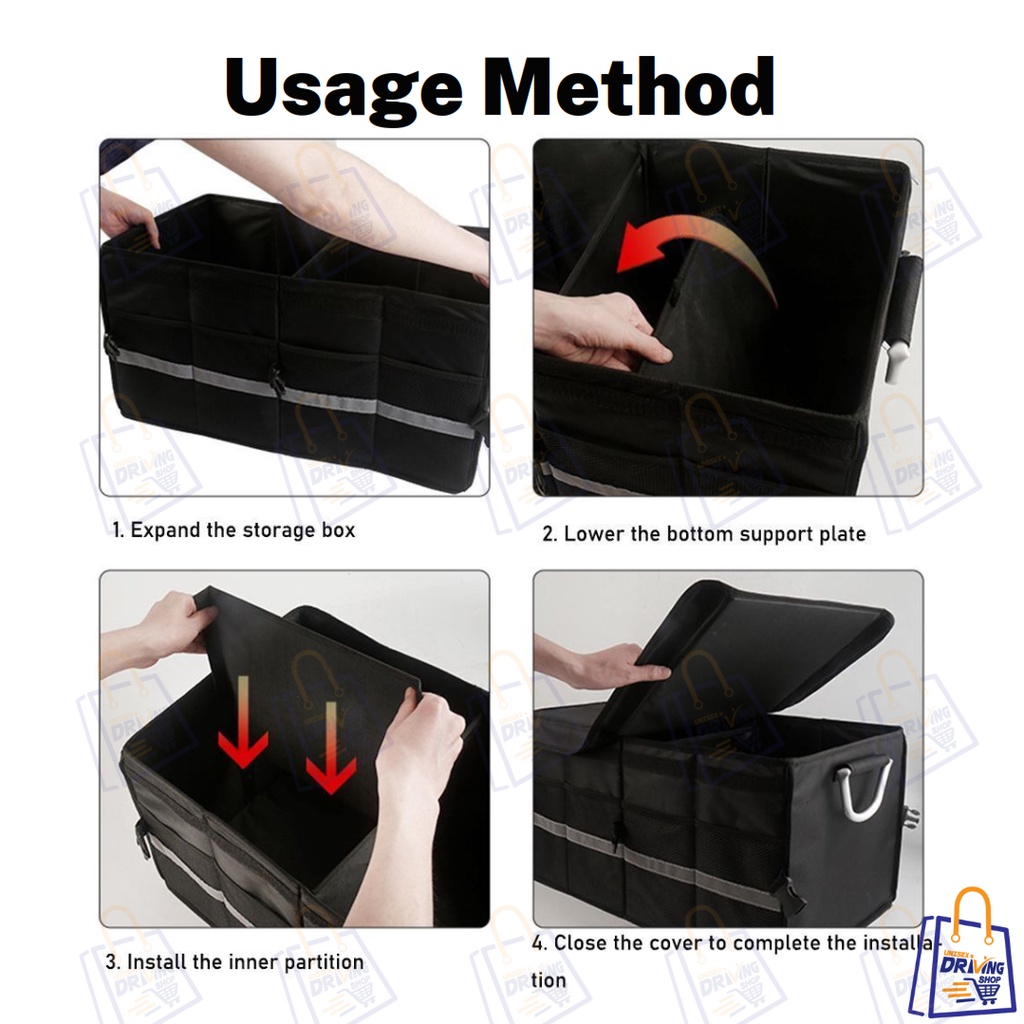 Usage Method

1. Expand the storage box

2. Lower the bottom support plate

3. Install the inner partition

4. Close the cover to complete the installation

DRIVING SHOP