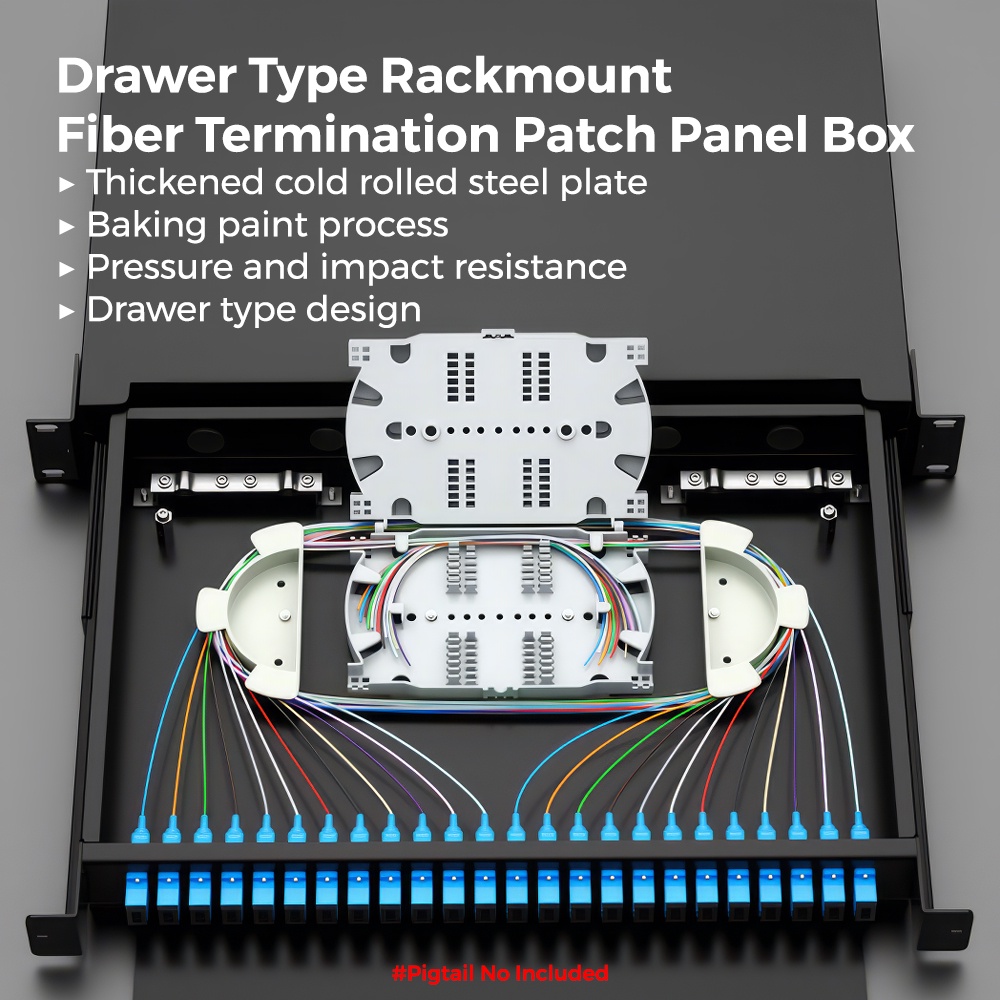 Drawer Type Rackmount
Fiber Termination Patch Panel Box

▸ Thickened cold rolled steel plate
▸ Baking paint process
▸ Pressure and impact resistance
▸ Drawer type design

#Pigtail No Included