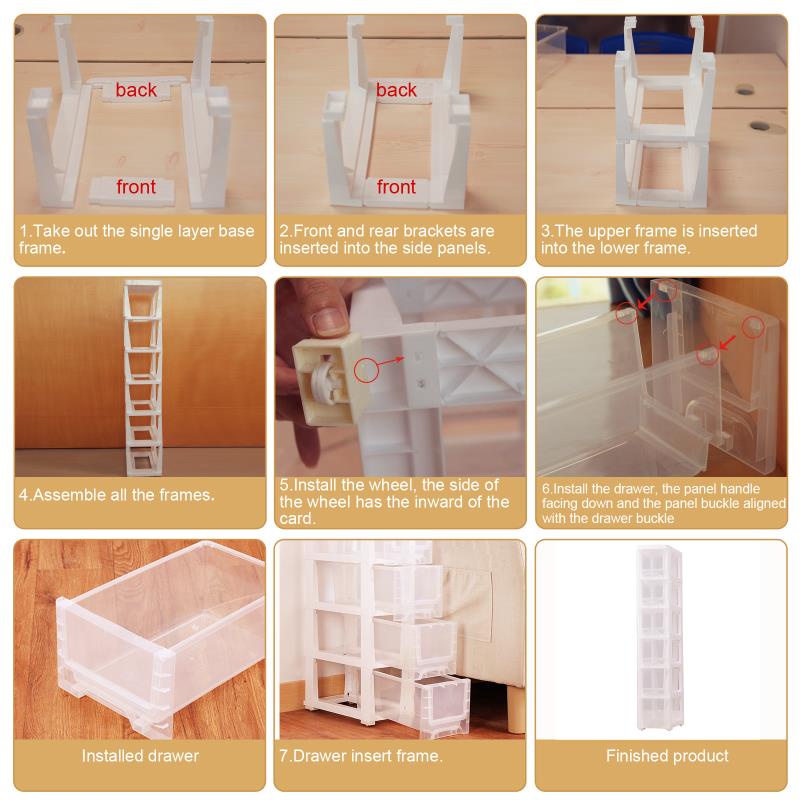 back

front

1.Take out the single layer base frame.

back

front

2.Front and rear brackets are inserted into the side panels.

3.The upper frame is inserted into the lower frame.

4.Assemble all the frames.

5.Install the wheel, the side of the wheel has the inward of the card.

6.Install the drawer, the panel handle facing down and the panel buckle aligned with the drawer buckle

Installed drawer

7.Drawer insert frame.

Finished product