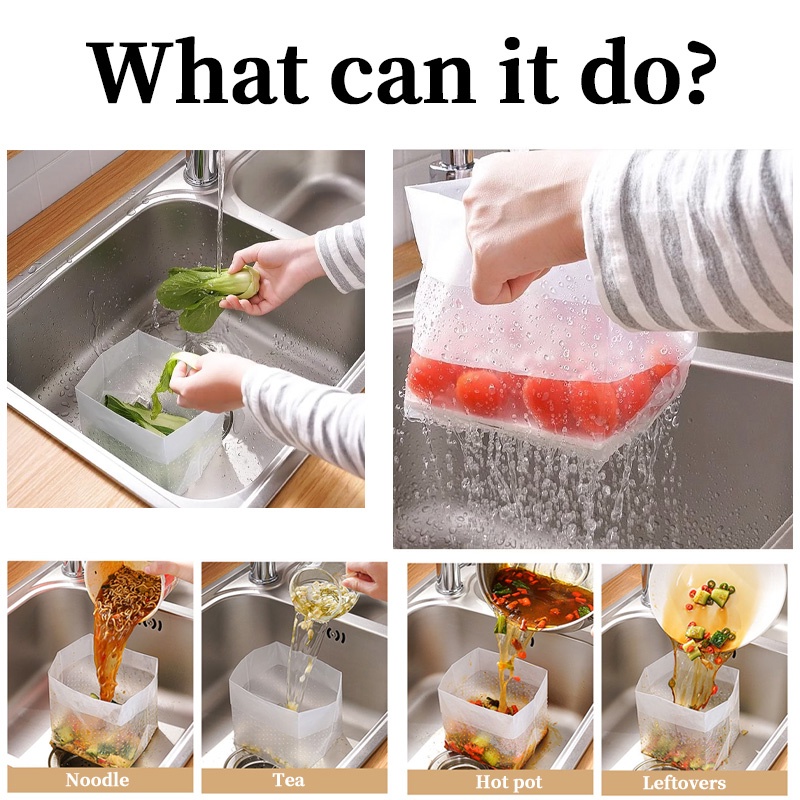 What can it do?

Noodle

Tea

Hot pot

Leftovers