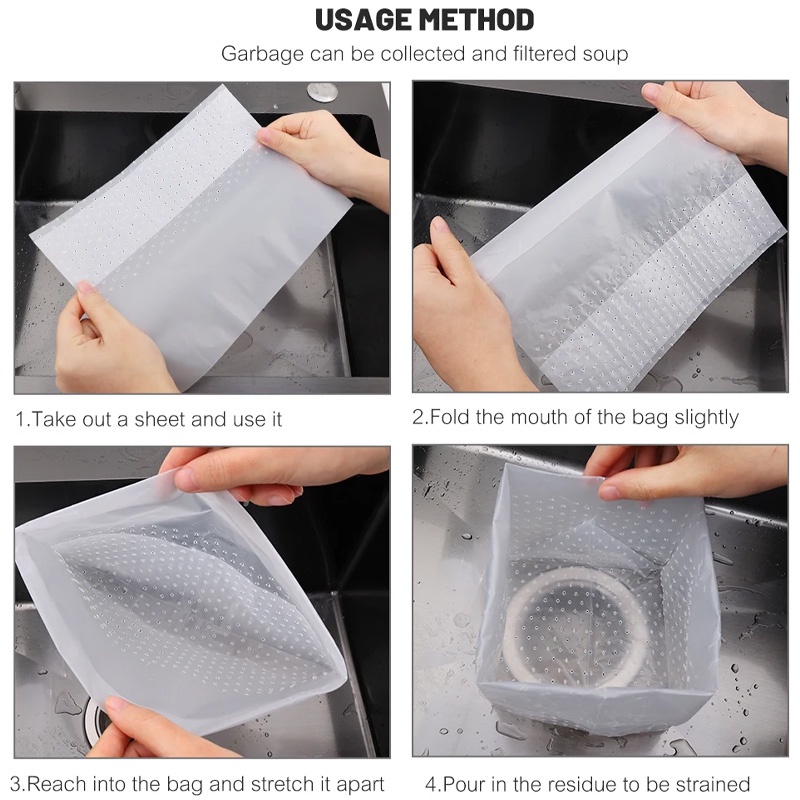 USAGE METHOD

Garbage can be collected and filtered soup

1.Take out a sheet and use it

2.Fold the mouth of the bag slightly

3.Reach into the bag and stretch it apart

4.Pour in the residue to be strained