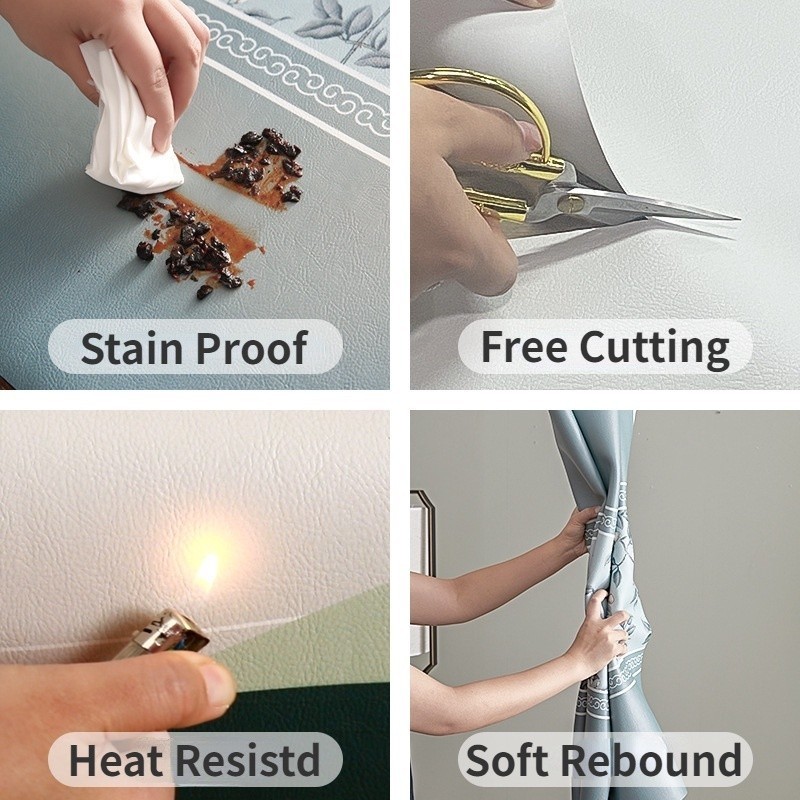 Stain Proof

Free Cutting

Heat Resistd

Soft Rebound