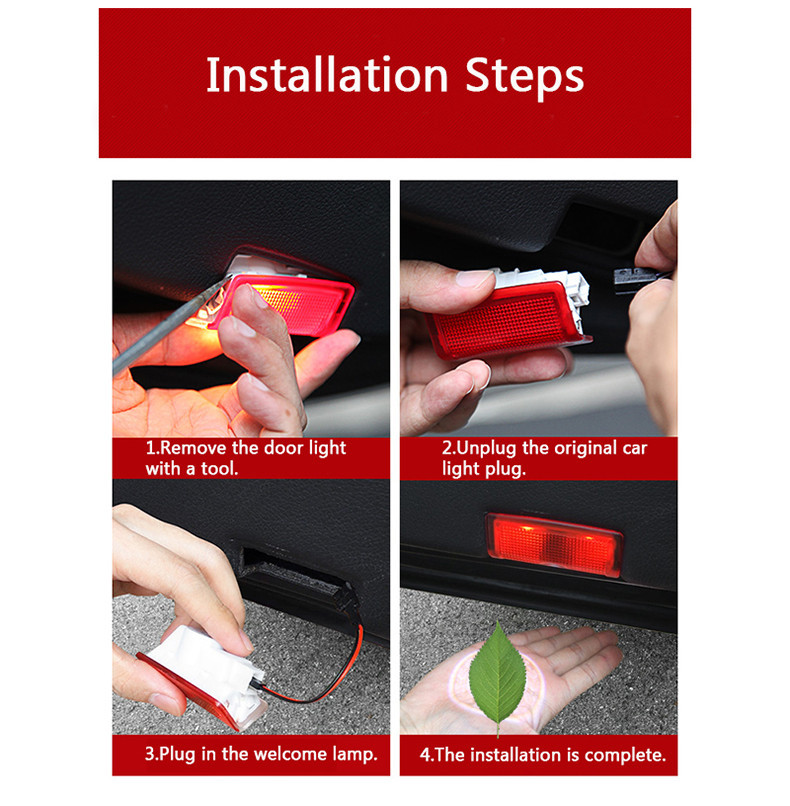 Installation Steps

1.Remove the door light with a tool.

2.Unplug the original car light plug.

3.Plug in the welcome lamp.

4.The installation is complete.