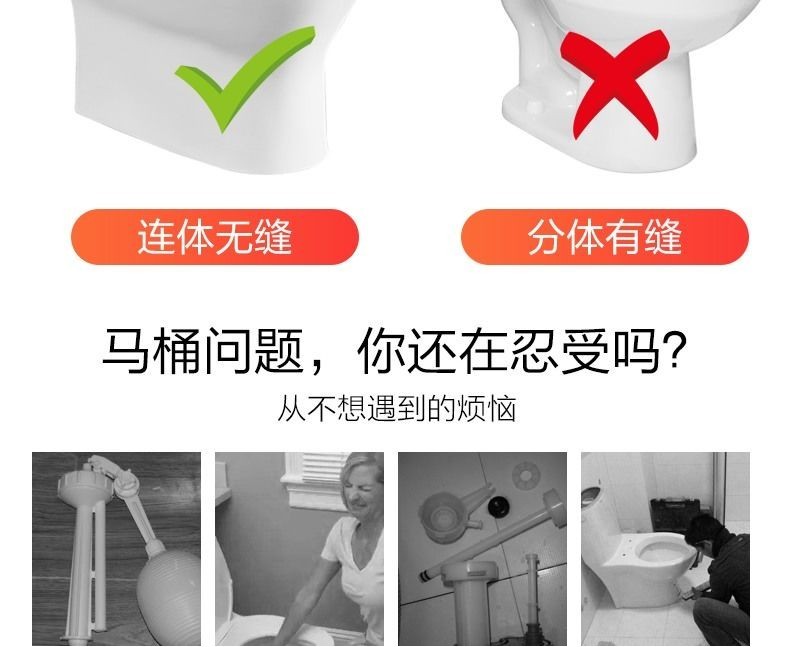 连体无缝

分体有缝

马桶问题，你还在忍受吗?

从不想遇到的烦恼