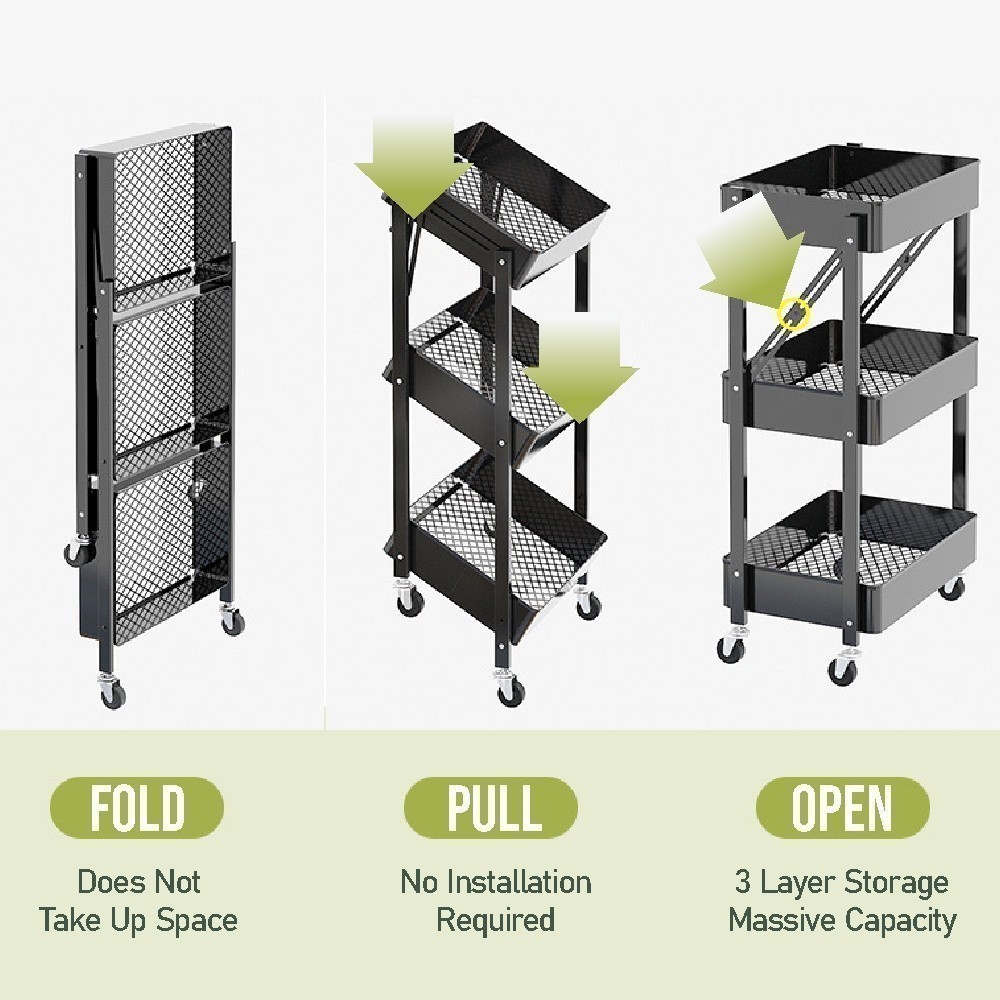 FOLD

Does Not Take Up Space

PULL

No Installation Required

OPEN

3 Layer Storage Massive Capacity