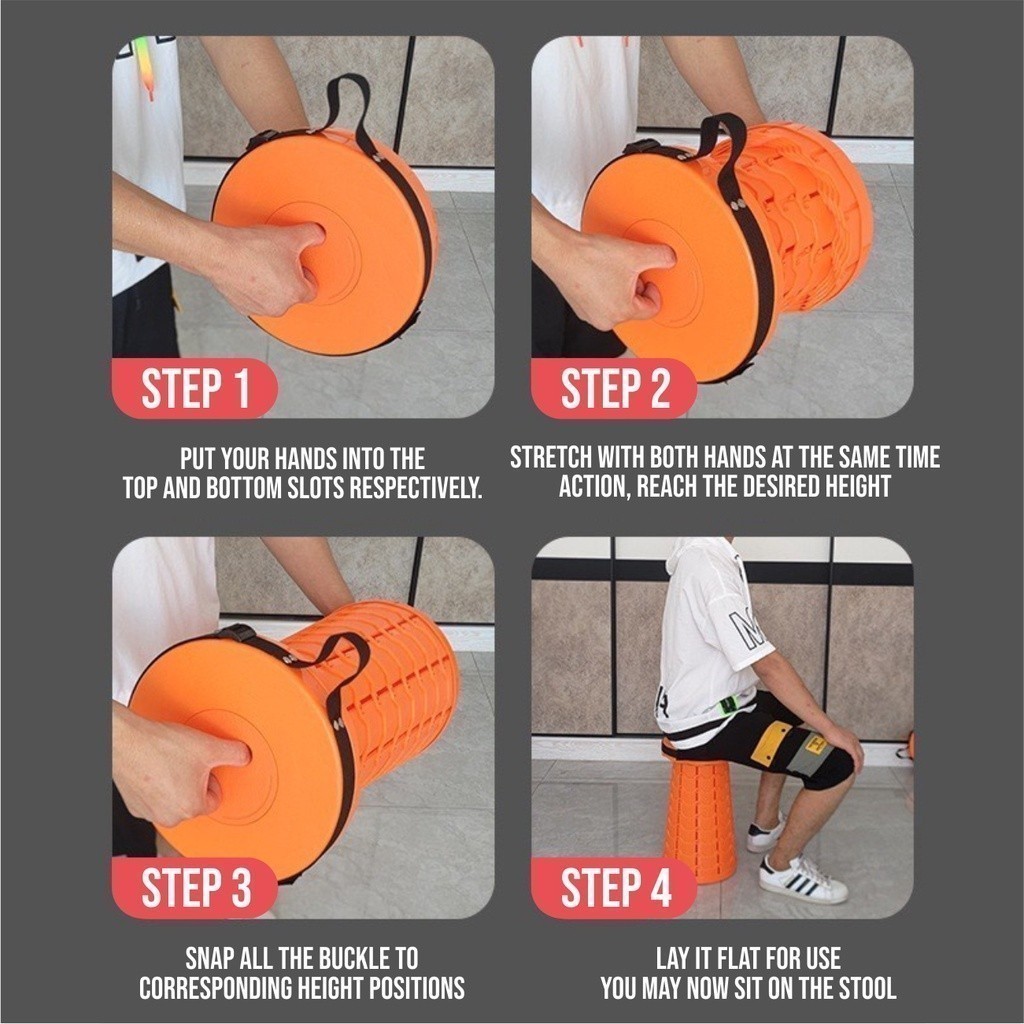 STEP 1

PUT YOUR HANDS INTO THE TOP AND BOTTOM SLOTS RESPECTIVELY.

STEP 2

STRETCH WITH BOTH HANDS AT THE SAME TIME ACTION, REACH THE DESIRED HEIGHT

STEP 3

SNAP ALL THE BUCKLE TO CORRESPONDING HEIGHT POSITIONS

STEP 4

LAY IT FLAT FOR USE YOU MAY NOW SIT ON THE STOOL