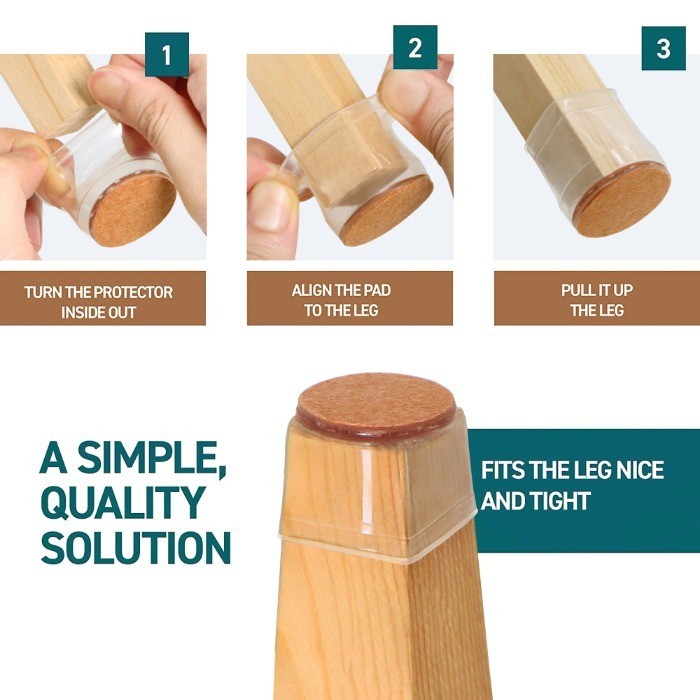 1

TURN THE PROTECTOR INSIDE OUT

2

ALIGN THE PAD TO THE LEG

3

PULL IT UP THE LEG

A SIMPLE, QUALITY SOLUTION

FITS THE LEG NICE AND TIGHT