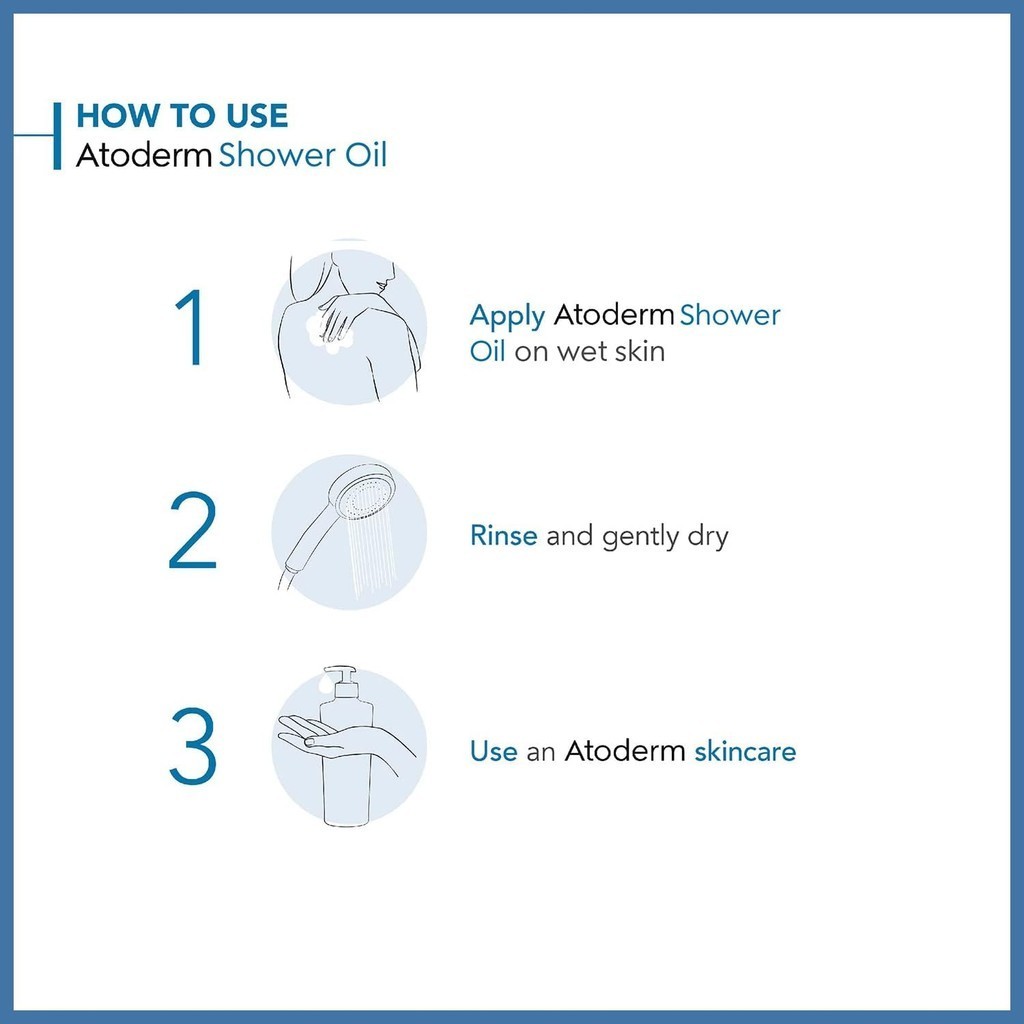 HOW TO USE
Atoderm Shower Oil

1

Apply Atoderm Shower Oil on wet skin

2

Rinse and gently dry

3

Use an Atoderm skincare