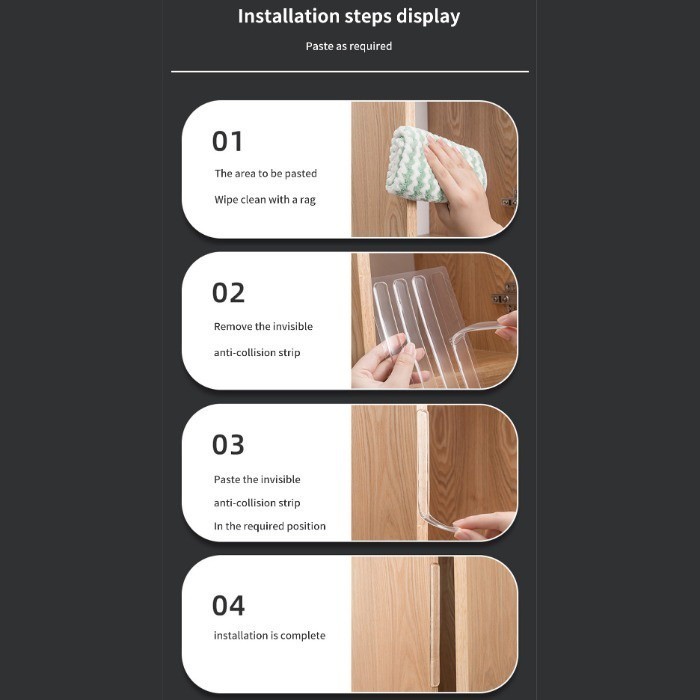 Installation steps display

Paste as required

01

The area to be pasted

Wipe clean with a rag

02

Remove the invisible

anti-collision strip

03

Paste the invisible

anti-collision strip

In the required position

04

installation is complete