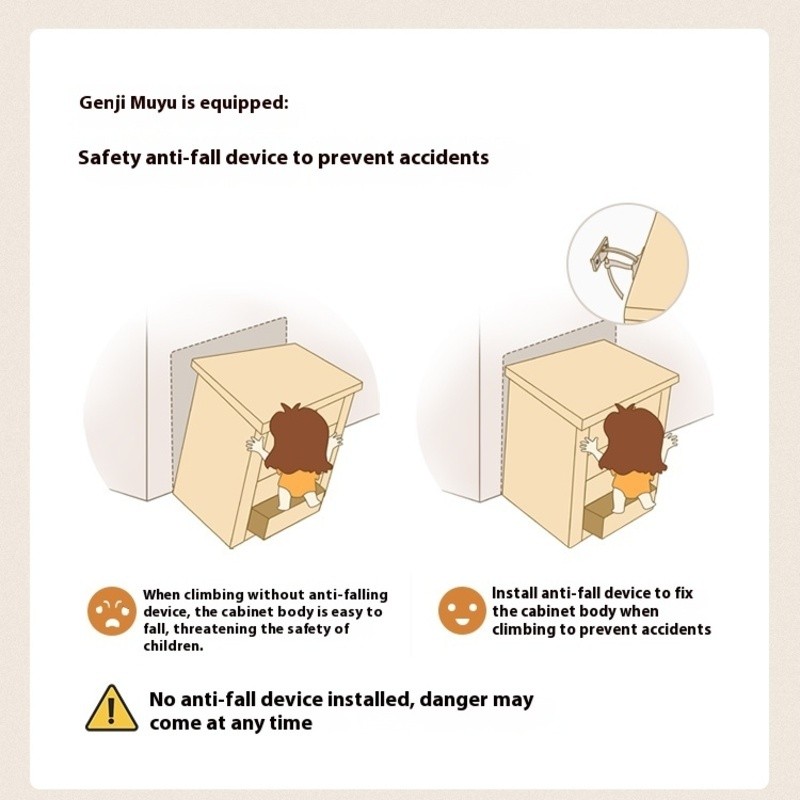 Genji Muyu is equipped:

Safety anti-fall device to prevent accidents

When climbing without anti-falling device, the cabinet body is easy to fall, threatening the safety of children.

Install anti-fall device to fix the cabinet body when climbing to prevent accidents

No anti-fall device installed, danger may come at any time