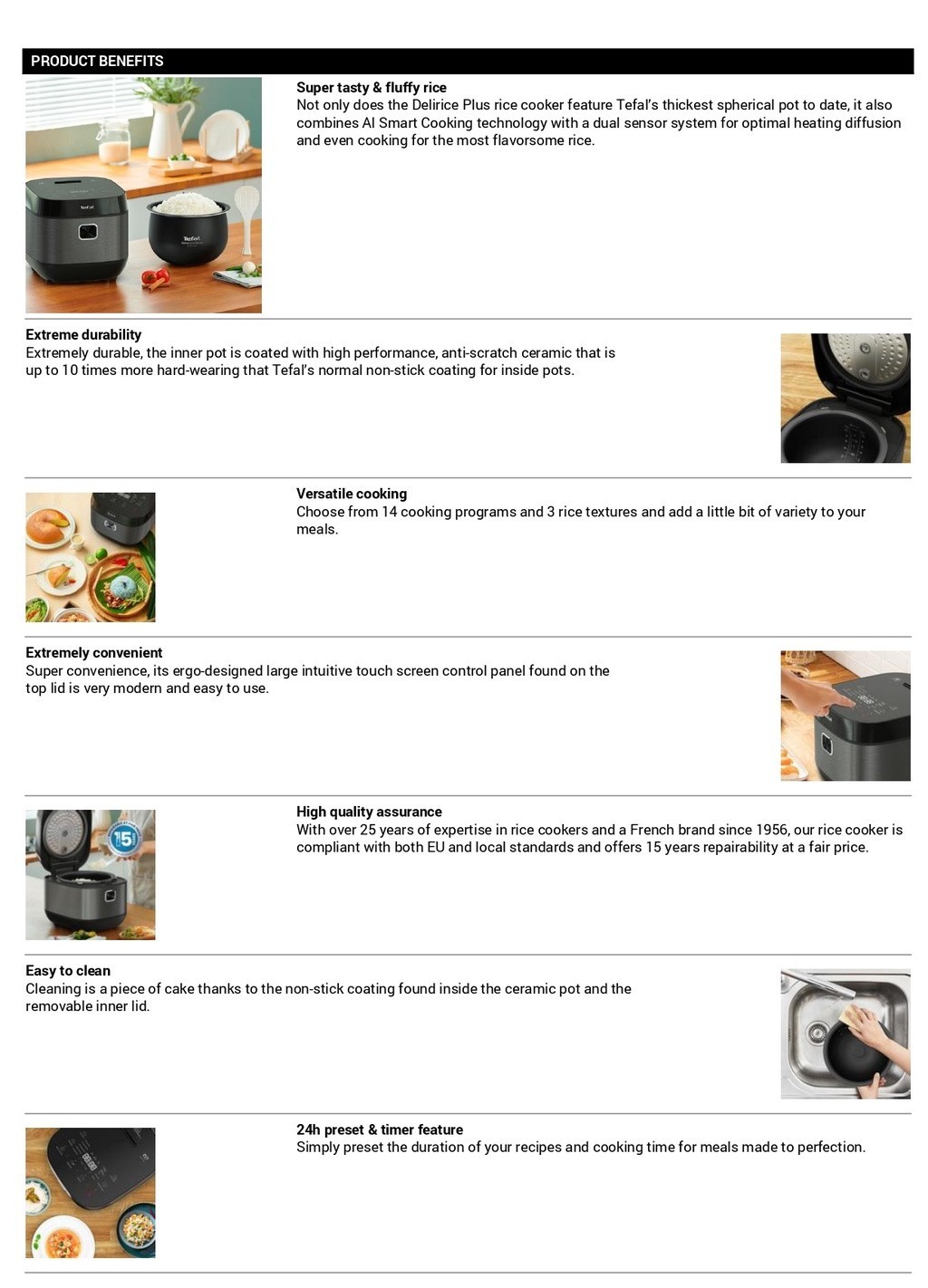 PRODUCT BENEFITS

Tefal

Tefal

Super tasty & fluffy rice
Not only does the Delirice Plus rice cooker feature Tefal's thickest spherical pot to date, it also combines AI Smart Cooking technology with a dual sensor system for optimal heating diffusion and even cooking for the most flavorsome rice.

Extreme durability
Extremely durable, the inner pot is coated with high performance, anti-scratch ceramic that is up to 10 times more hard-wearing that Tefal's normal non-stick coating for inside pots.

Versatile cooking
Choose from 14 cooking programs and 3 rice textures and add a little bit of variety to your meals.

Extremely convenient
Super convenience, its ergo-designed large intuitive touch screen control panel found on the top lid is very modern and easy to use.

15

High quality assurance
With over 25 years of expertise in rice cookers and a French brand since 1956, our rice cooker is compliant with both EU and local standards and offers 15 years repairability at a fair price.

Easy to clean
Cleaning is a piece of cake thanks to the non-stick coating found inside the ceramic pot and the removable inner lid.

24h preset & timer feature
Simply preset the duration of your recipes and cooking time for meals made to perfection.