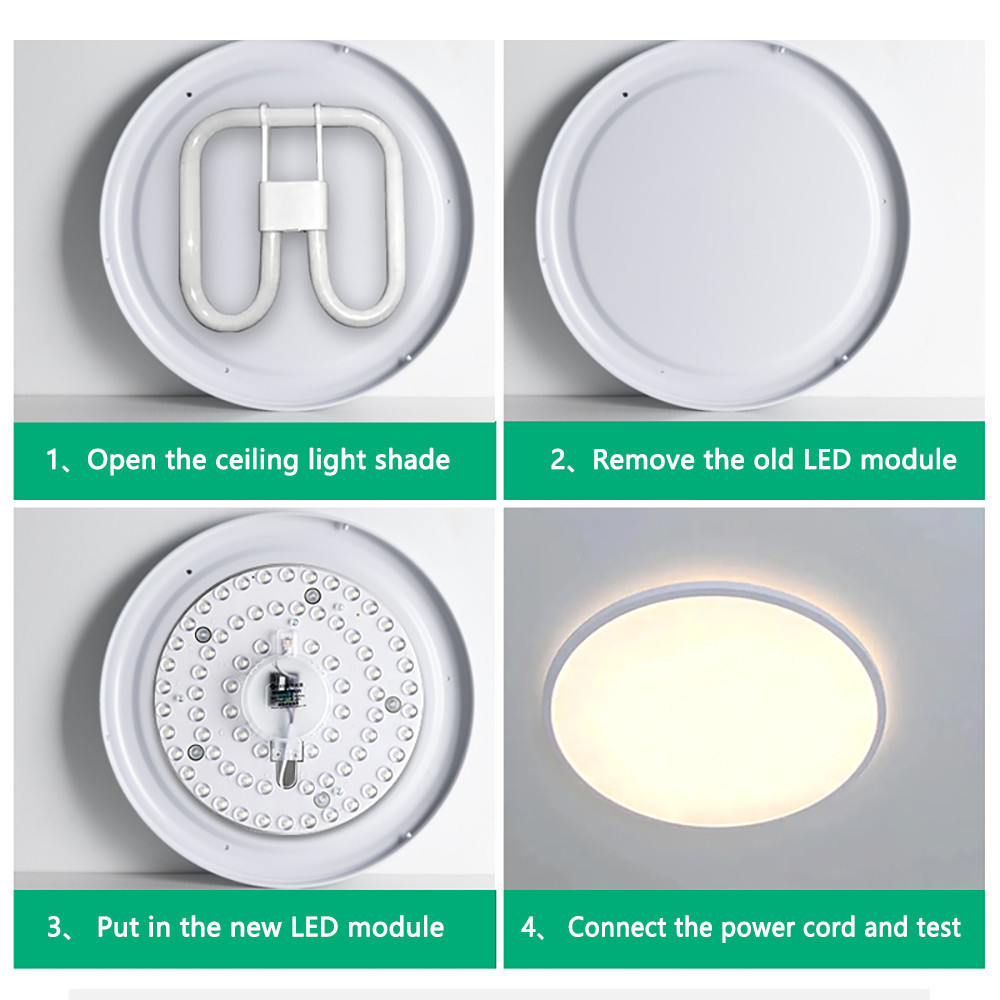 1、Open the ceiling light shade

2、Remove the old LED module

3、 Put in the new LED module

4、 Connect the power cord and test