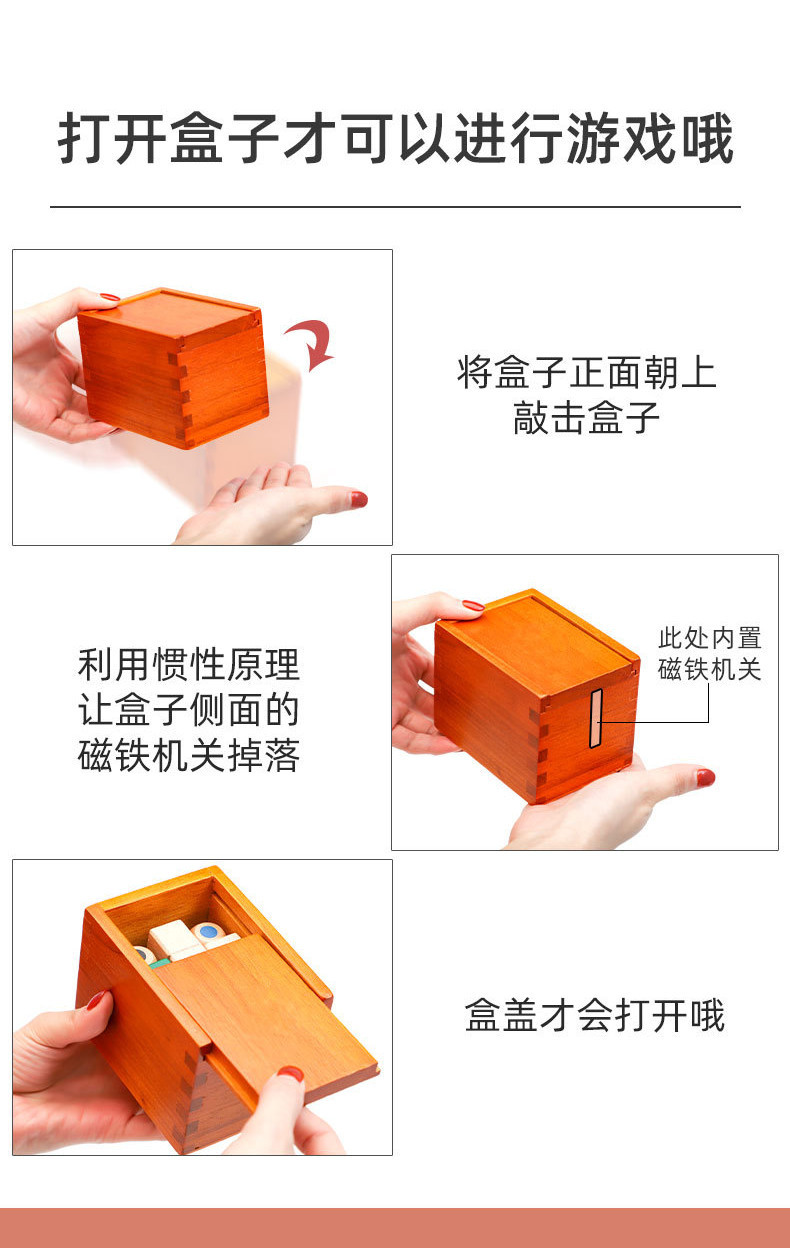 打开盒子才可以进行游戏哦

将盒子正面朝上
敲击盒子

利用惯性原理
让盒子侧面的
磁铁机关掉落

此处内置
磁铁机关

盒盖才会打开哦