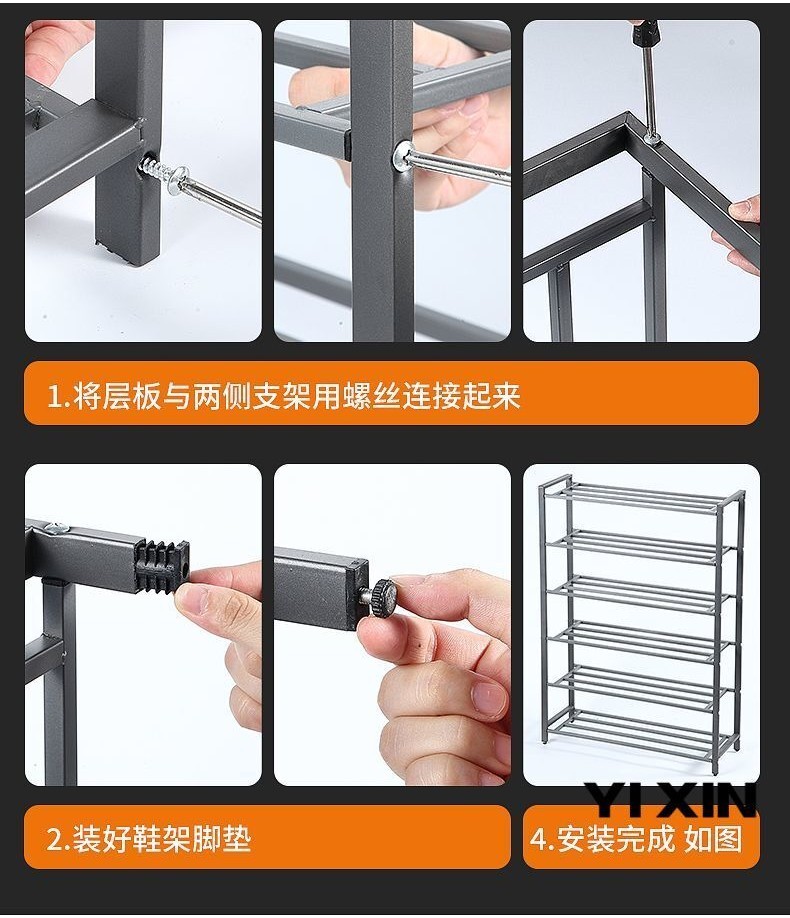 1.将层板与两侧支架用螺丝连接起来

2.装好鞋架脚垫

YI XIN

4.安装完成 如图