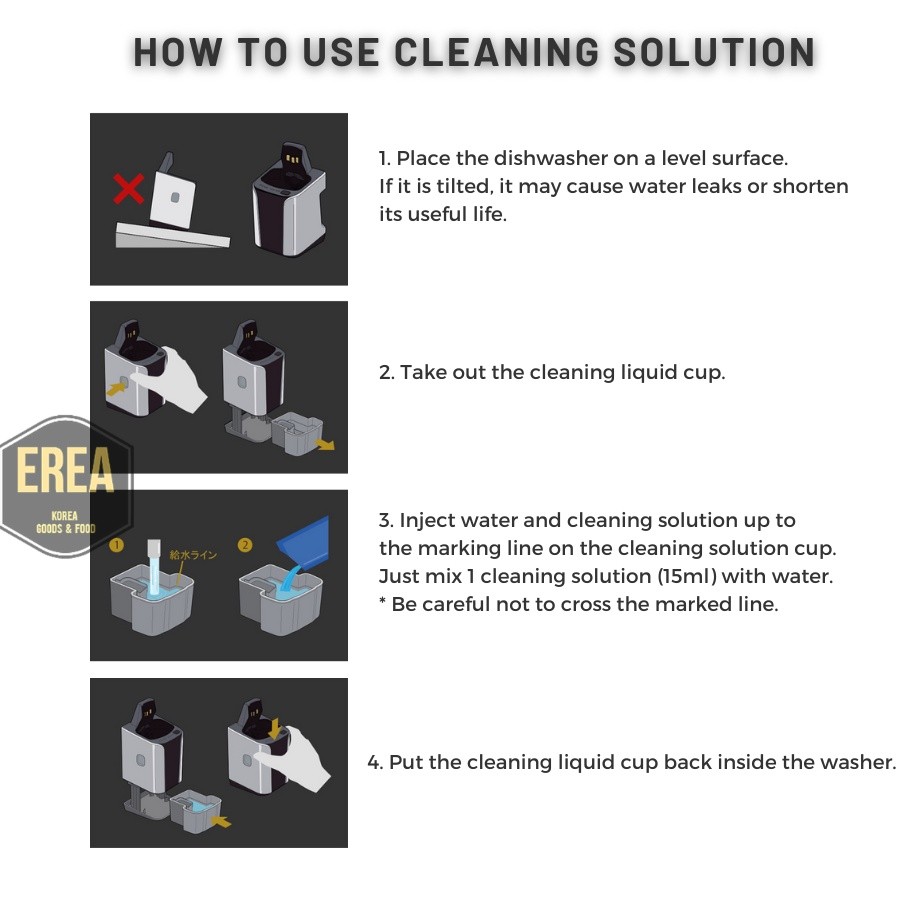 HOW TO USE CLEANING SOLUTION

1. Place the dishwasher on a level surface. If it is tilted, it may cause water leaks or shorten its useful life.

2. Take out the cleaning liquid cup.

EREA
KOREA
GOODS & FOOD

1
給水ライン
2

3. Inject water and cleaning solution up to the marking line on the cleaning solution cup. Just mix 1 cleaning solution (15ml) with water.
* Be careful not to cross the marked line.

4. Put the cleaning liquid cup back inside the washer.