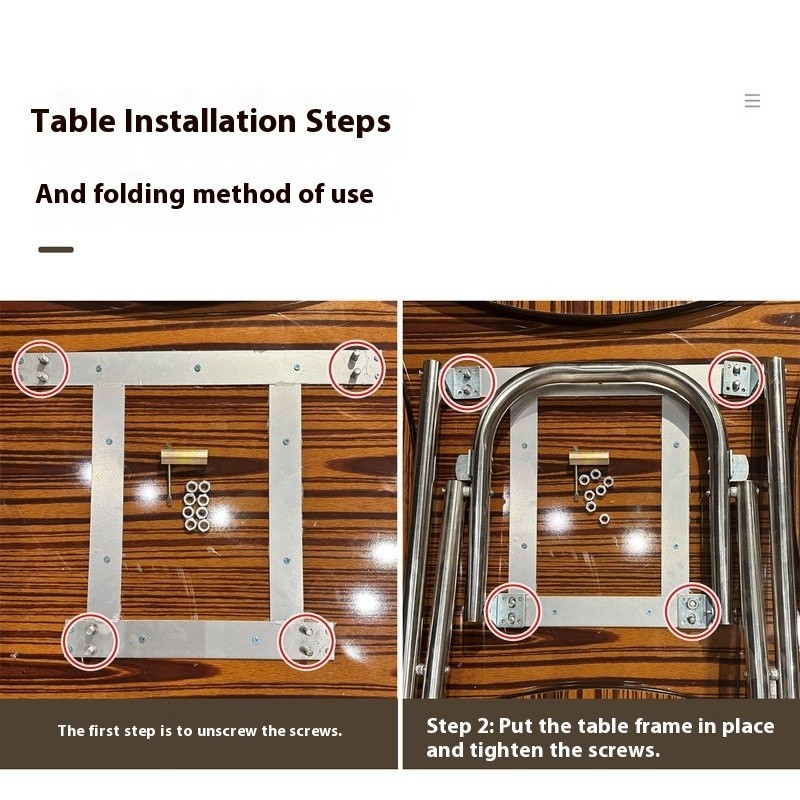 Table Installation Steps

And folding method of use

The first step is to unscrew the screws.

Step 2: Put the table frame in place and tighten the screws.