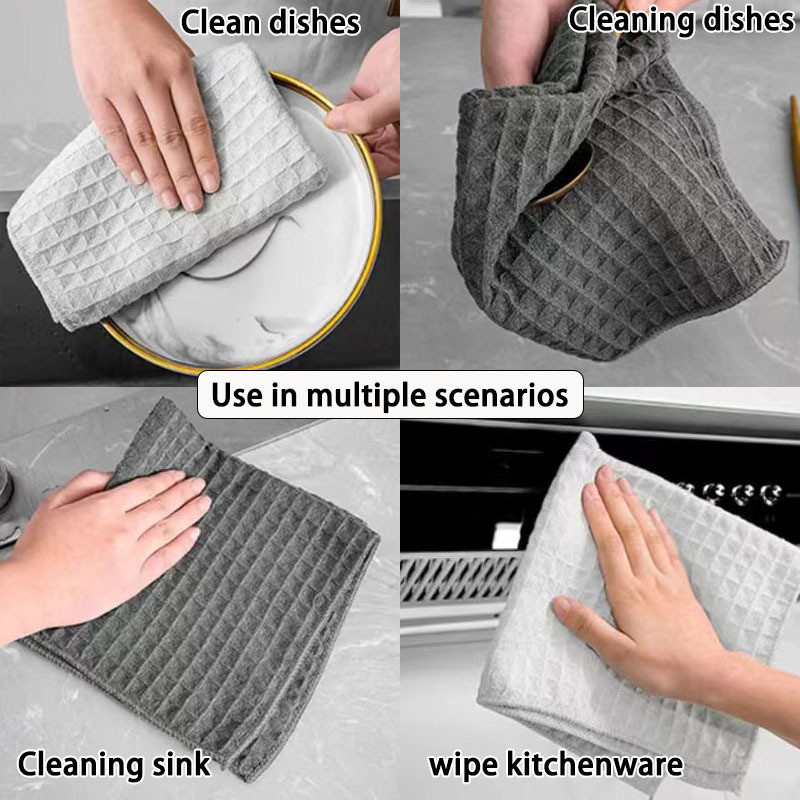 Clean dishes

Cleaning dishes

Use in multiple scenarios

Cleaning sink

wipe kitchenware