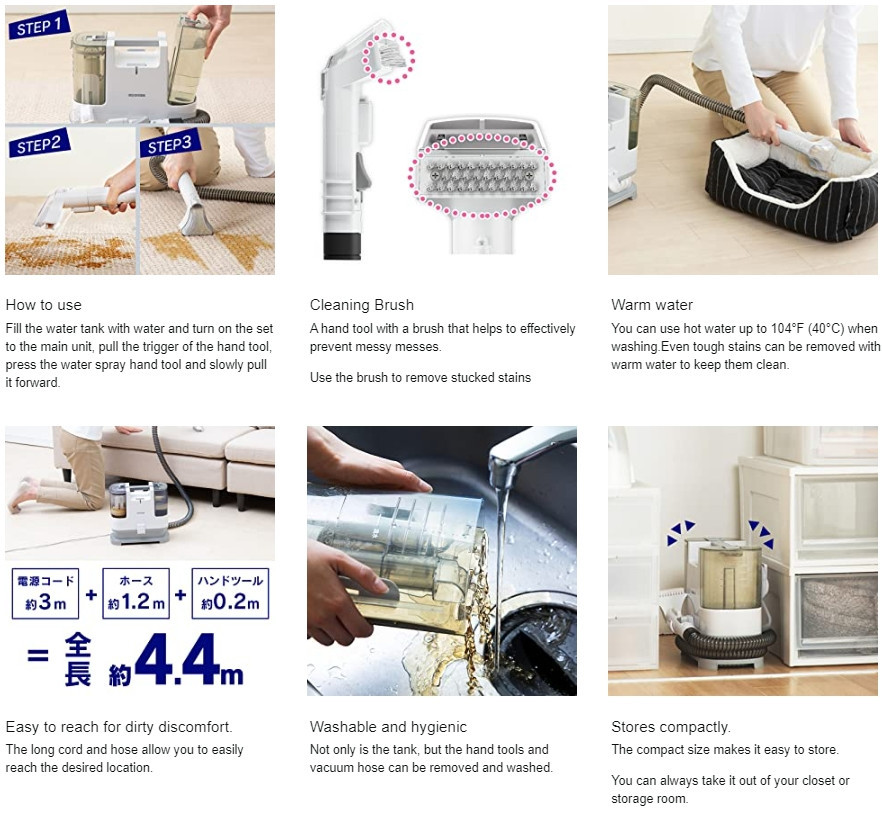 STEP 1

STEP2

STEP3

How to use
Fill the water tank with water and turn on the set to the main unit, pull the trigger of the hand tool, press the water spray hand tool and slowly pull it forward.

Cleaning Brush
A hand tool with a brush that helps to effectively prevent messy messes.

Use the brush to remove stucked stains

Warm water
You can use hot water up to 104°F (40°C) when washing.Even tough stains can be removed with warm water to keep them clean.

電源コード 約3m + ホース 約1.2m + ハンドツール 約0.2m
= 全長 約4.4m

Easy to reach for dirty discomfort.
The long cord and hose allow you to easily reach the desired location.

Washable and hygienic
Not only is the tank, but the hand tools and vacuum hose can be removed and washed.

Stores compactly.
The compact size makes it easy to store.

You can always take it out of your closet or storage room.