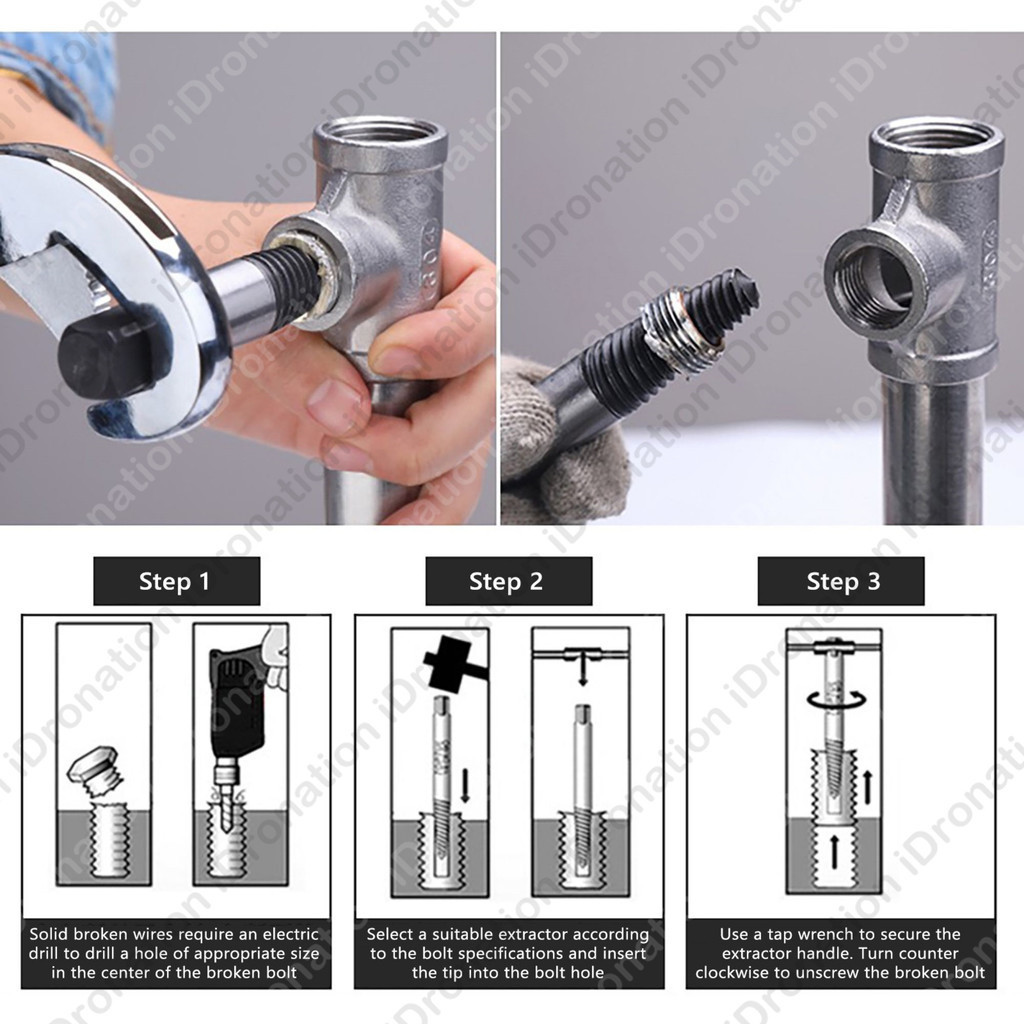 iDronation

Step 1

Solid broken wires require an electric drill to drill a hole of appropriate size in the center of the broken bolt

Step 2

Select a suitable extractor according to the bolt specifications and insert the tip into the bolt hole

Step 3

Use a tap wrench to secure the extractor handle. Turn counter clockwise to unscrew the broken bolt