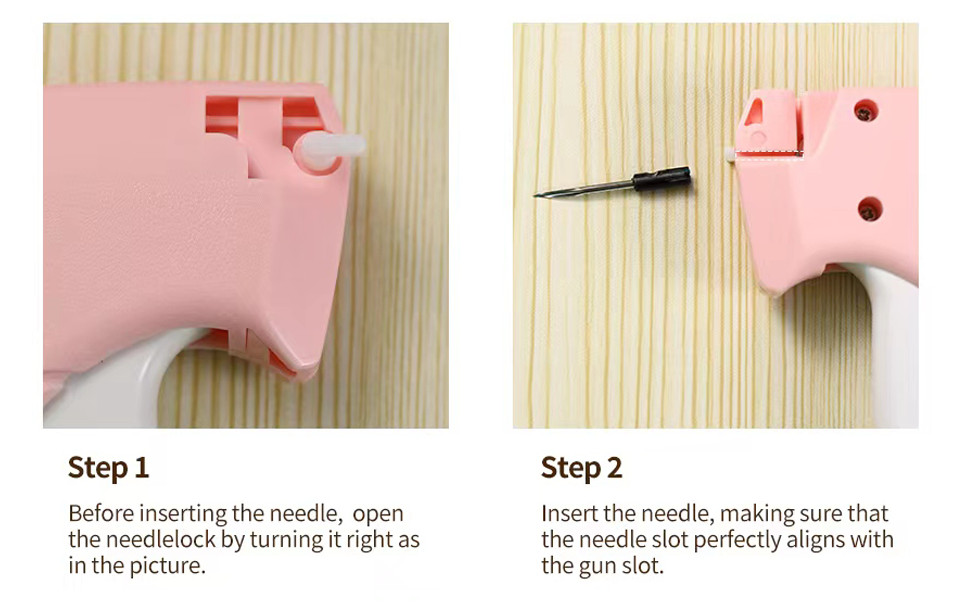 Step 1

Before inserting the needle, open the needlelock by turning it right as in the picture.

Step 2

Insert the needle, making sure that the needle slot perfectly aligns with the gun slot.