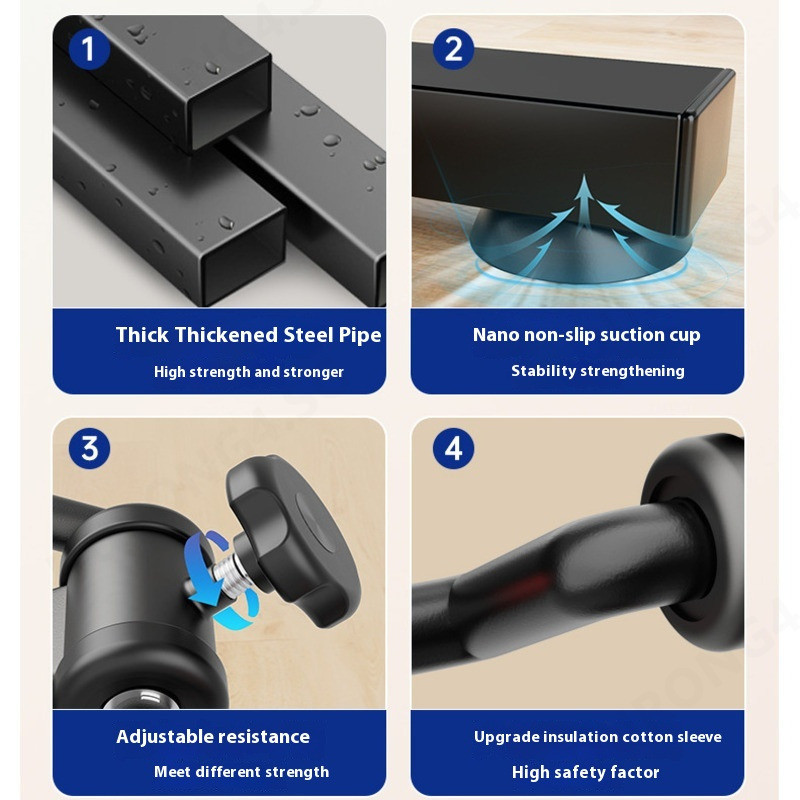 1

Thick Thickened Steel Pipe

High strength and stronger

2

Nano non-slip suction cup

Stability strengthening

3

Adjustable resistance

Meet different strength

4

Upgrade insulation cotton sleeve

High safety factor