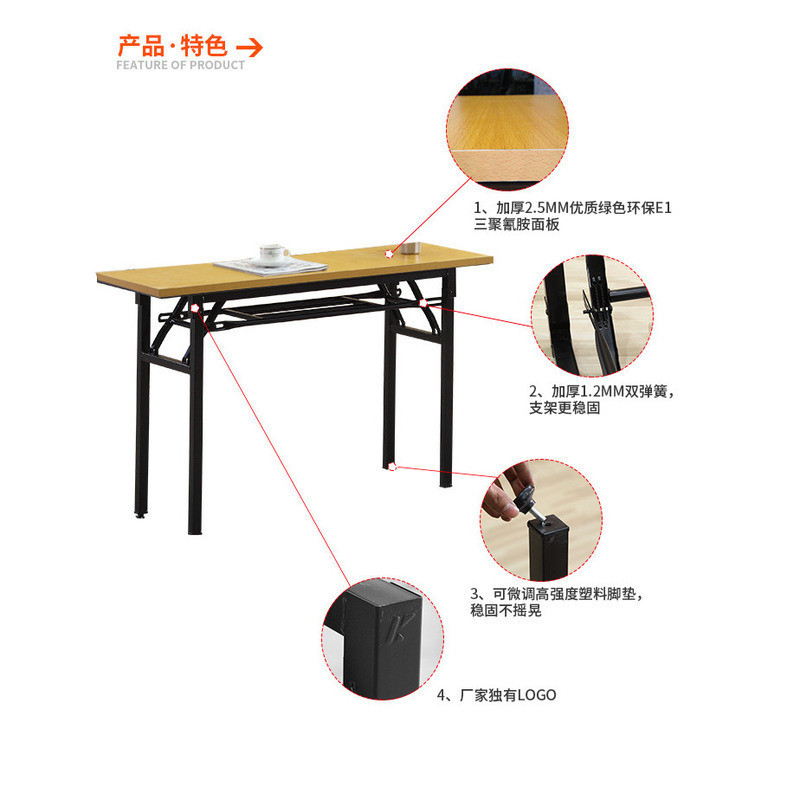 产品·特色 →
FEATURE OF PRODUCT

1、加厚2.5MM优质绿色环保E1三聚氰胺面板

2、加厚1.2MM双弹簧，支架更稳固

3、可微调高强度塑料脚垫，稳固不摇晃

4、厂家独有LOGO