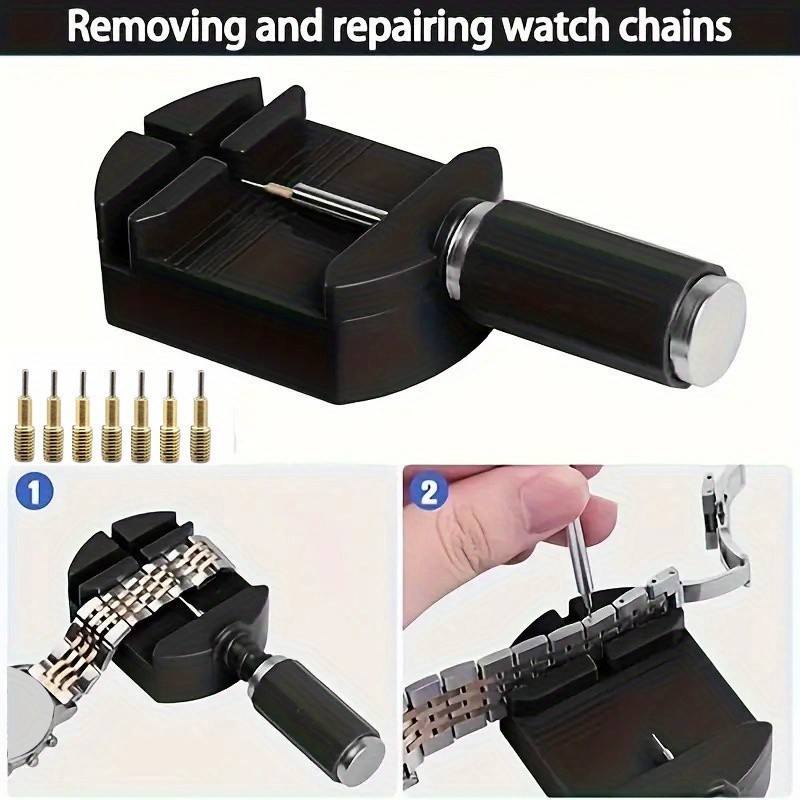 Removing and repairing watch chains

1

2