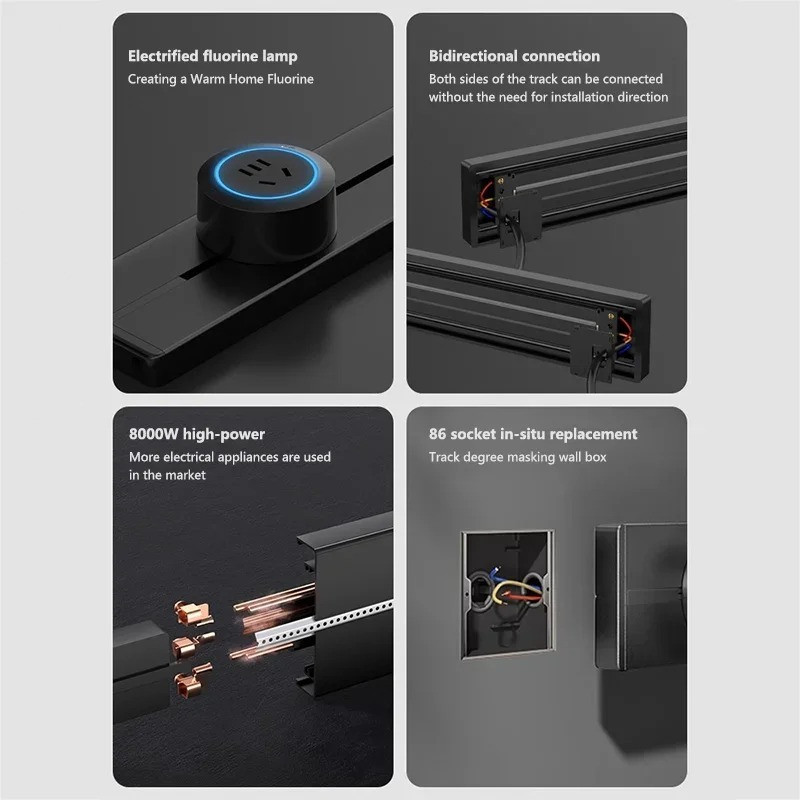 Electrified fluorine lamp
Creating a Warm Home Fluorine

Bidirectional connection
Both sides of the track can be connected without the need for installation direction

8000W high-power
More electrical appliances are used in the market

86 socket in-situ replacement
Track degree masking wall box